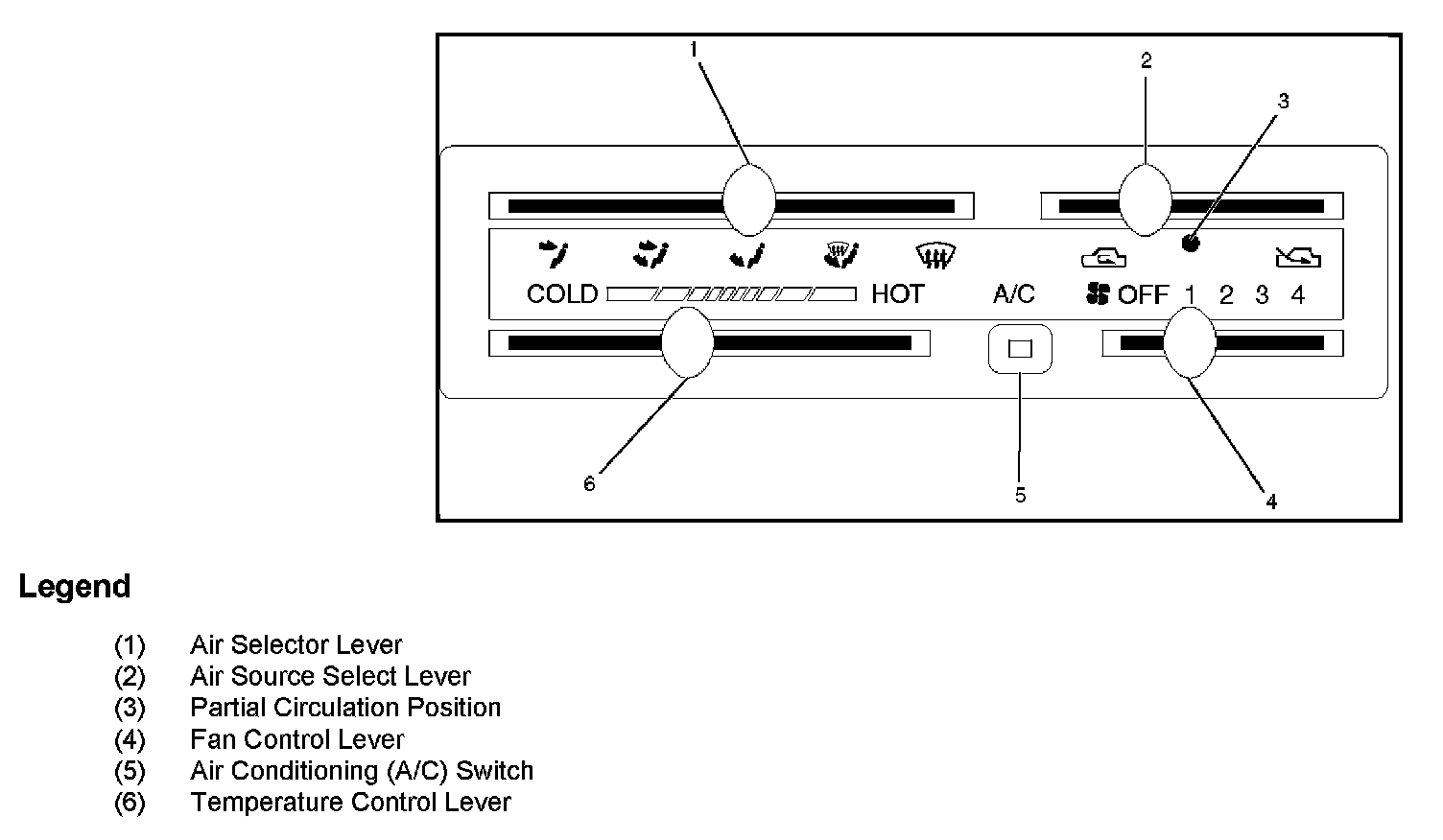 1
2
3
COLD HOT A/C OFF 1 2 3 4
6
5
4

Legend

(1) Air Selector Lever
(2) Air Source Select Lever
(3) Partial Circulation Position
(4) Fan Control Lever
(5) Air Conditioning (A/C) Switch
(6) Temperature Control Lever