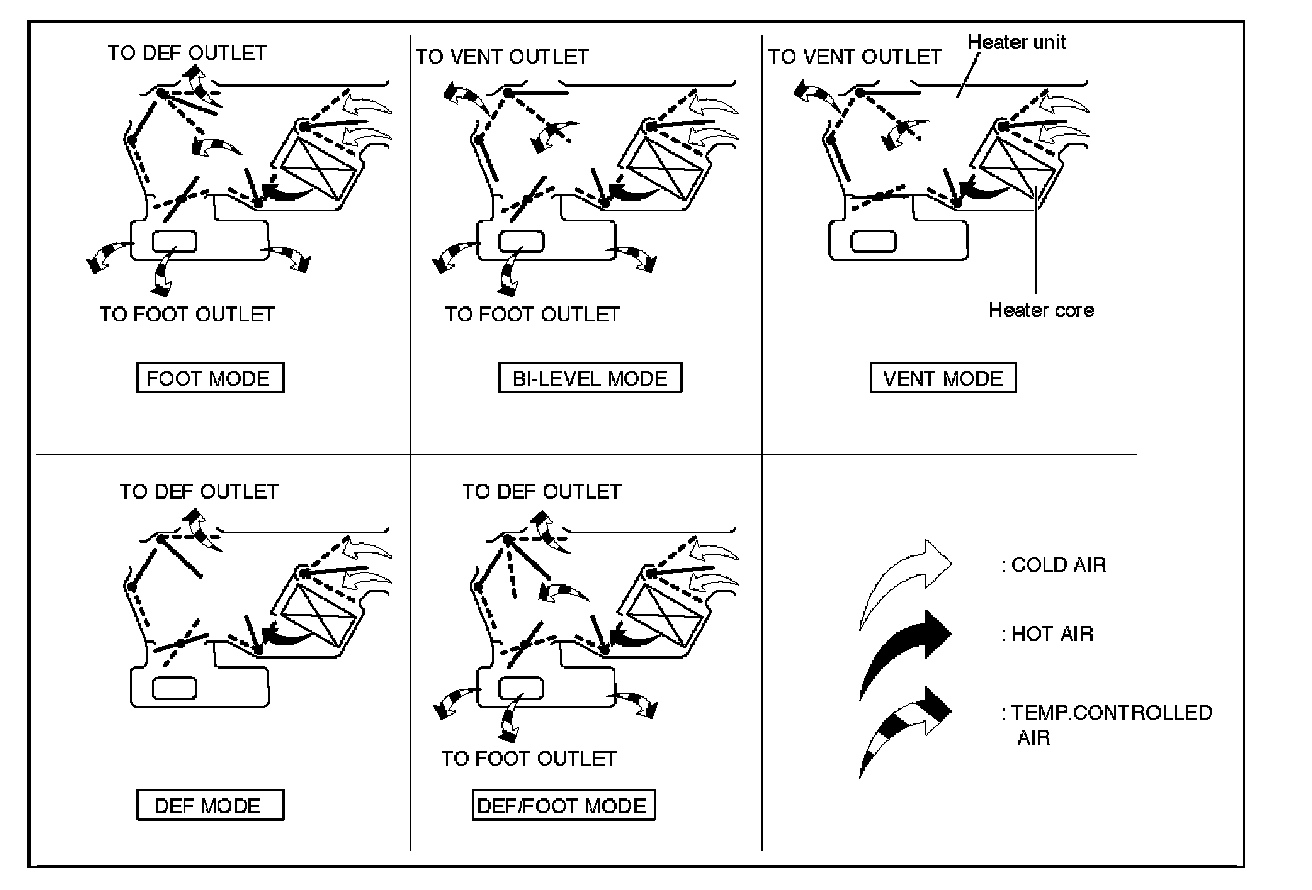 TO DEF OUTLET

TO FOOT OUTLET

FOOT MODE

TO VENT OUTLET

TO FOOT OUTLET

BI-LEVEL MODE

TO VENT OUTLET

Heater unit

Heater core

VENT MODE

TO DEF OUTLET

DEF MODE

TO DEF OUTLET

TO FOOT OUTLET

DEF/FOOT MODE

: COLD AIR

: HOT AIR

: TEMP.CONTROLLED AIR