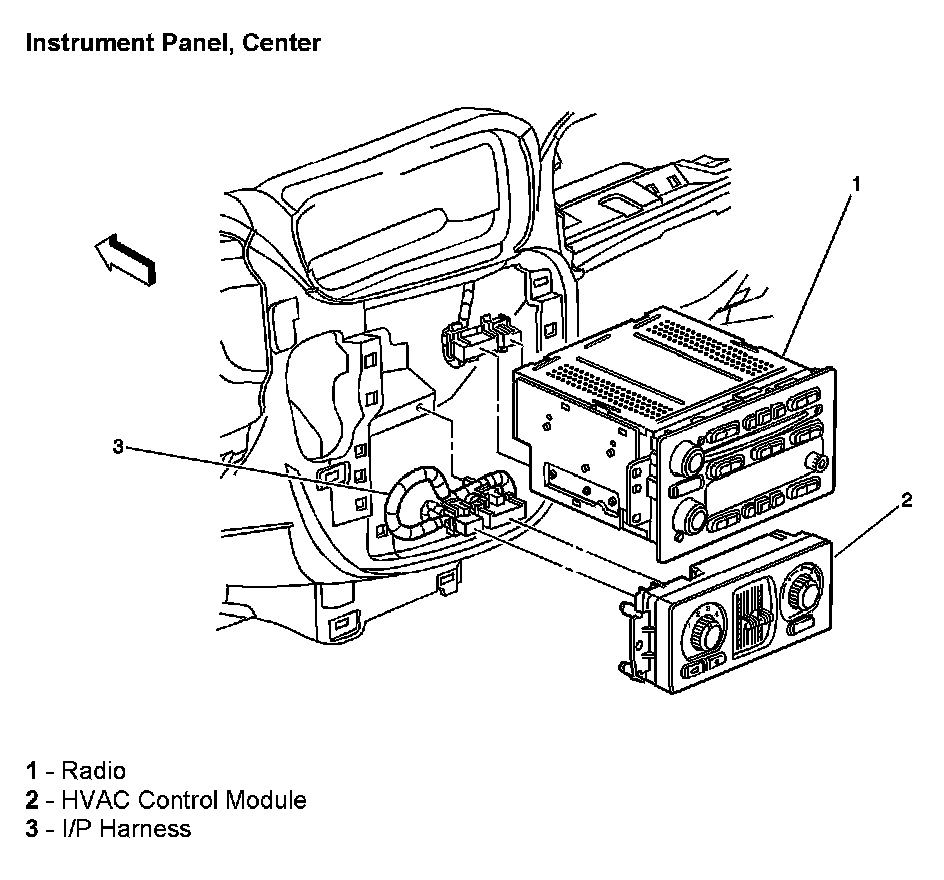 Instrument Panel, Center

1

3

2

1 - Radio
2 - HVAC Control Module
3 - I/P Harness