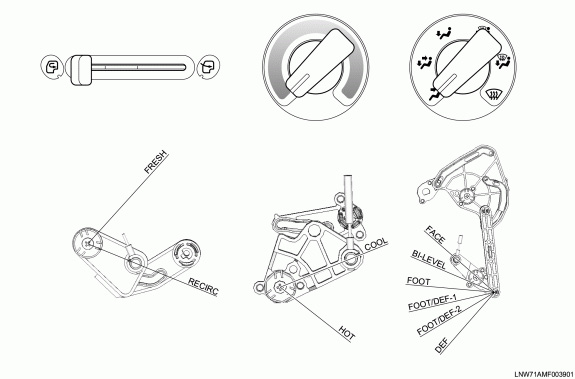 FRESH

RECIRC

COOL

HOT

FACE

BI-LEVEL

FOOT

FOOT/DEF-1

FOOT/DEF-2

DEF

LNW71AMF003901