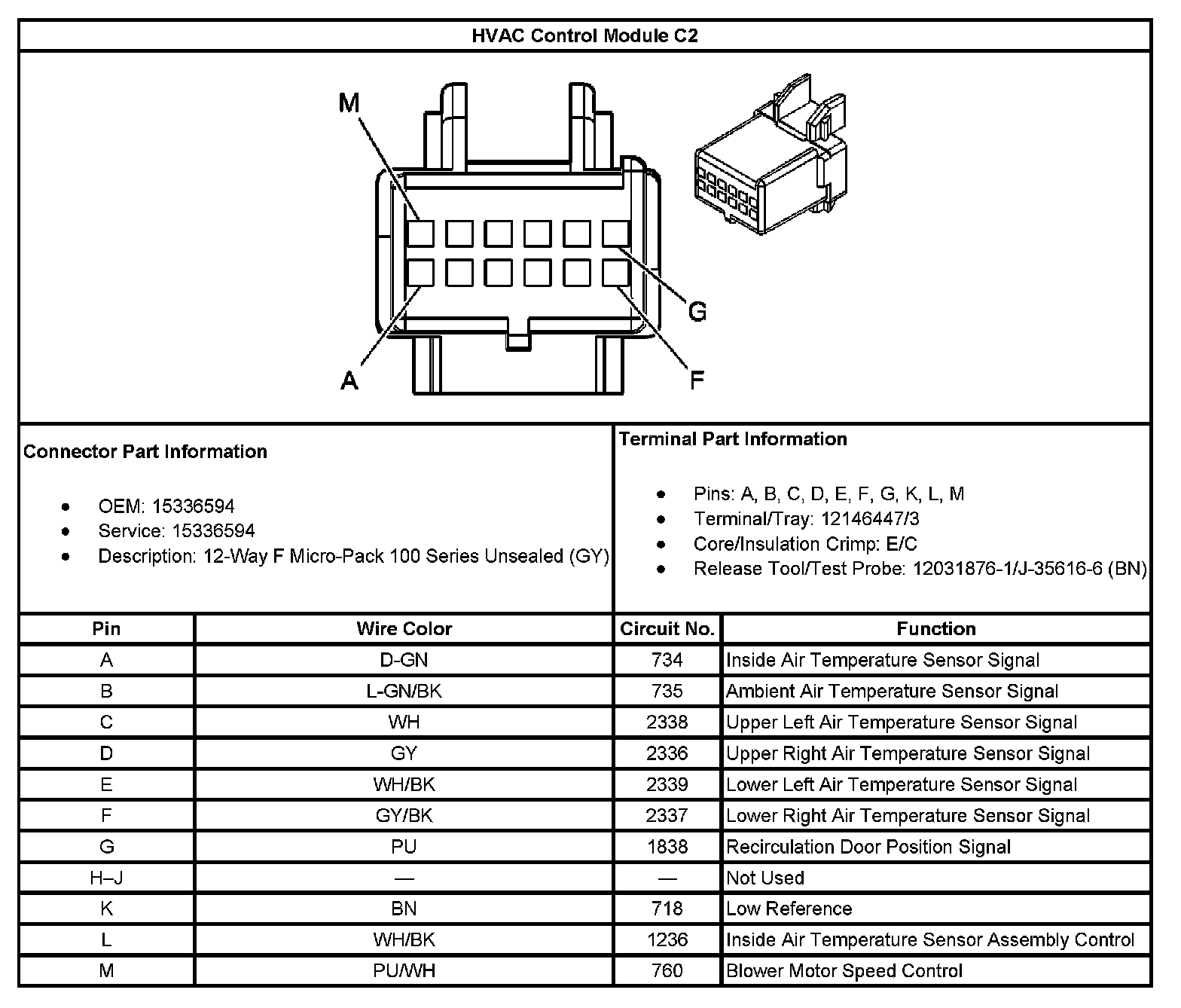 HVAC Control Module C2

M

G

A

F

Connector Part Information

- OEM: 15336594
- Service: 15336594
- Description: 12-Way F Micro-Pack 100 Series Unsealed (GY)

Terminal Part Information

- Pins: A, B, C, D, E, F, G, K, L, M
- Terminal/Tray: 12146447/3
- Core/Insulation Crimp: E/C
- Release Tool/Test Probe: 12031876-1/J-35616-6 (BN)

| Pin | Wire Color | Circuit No. | Function |
|---|---|---|---|
| A | D-GN | 734 | Inside Air Temperature Sensor Signal |
| B | L-GN/BK | 735 | Ambient Air Temperature Sensor Signal |
| C | WH | 2338 | Upper Left Air Temperature Sensor Signal |
| D | GY | 2336 | Upper Right Air Temperature Sensor Signal |
| E | WH/BK | 2339 | Lower Left Air Temperature Sensor Signal |
| F | GY/BK | 2337 | Lower Right Air Temperature Sensor Signal |
| G | PU | 1838 | Recirculation Door Position Signal |
| H–J | — | — | Not Used |
| K | BN | 718 | Low Reference |
| L | WH/BK | 1236 | Inside Air Temperature Sensor Assembly Control |
| M | PU/WH | 760 | Blower Motor Speed Control |