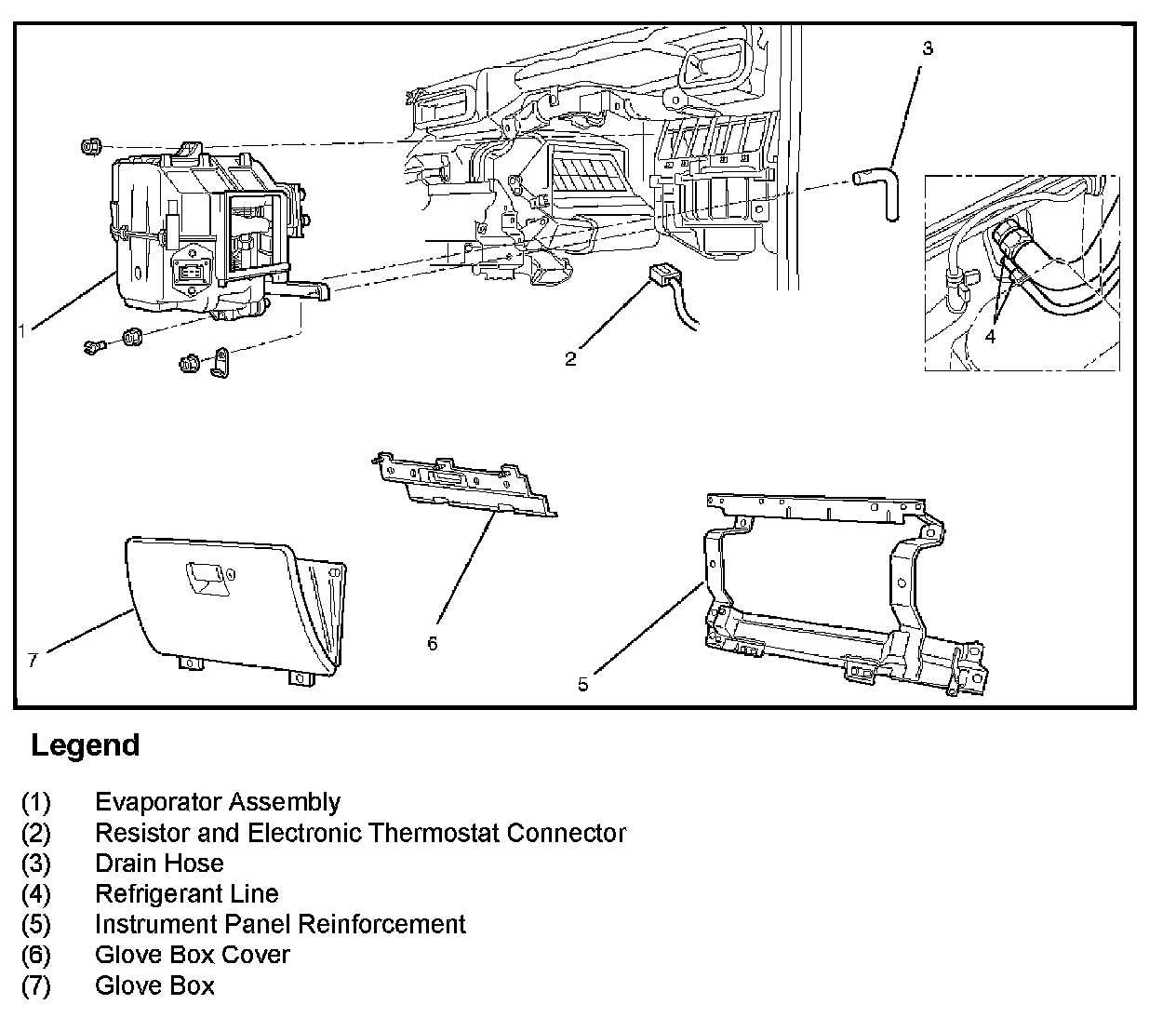 3

1

2

4

6

7

5

Legend

(1) Evaporator Assembly
(2) Resistor and Electronic Thermostat Connector
(3) Drain Hose
(4) Refrigerant Line
(5) Instrument Panel Reinforcement
(6) Glove Box Cover
(7) Glove Box