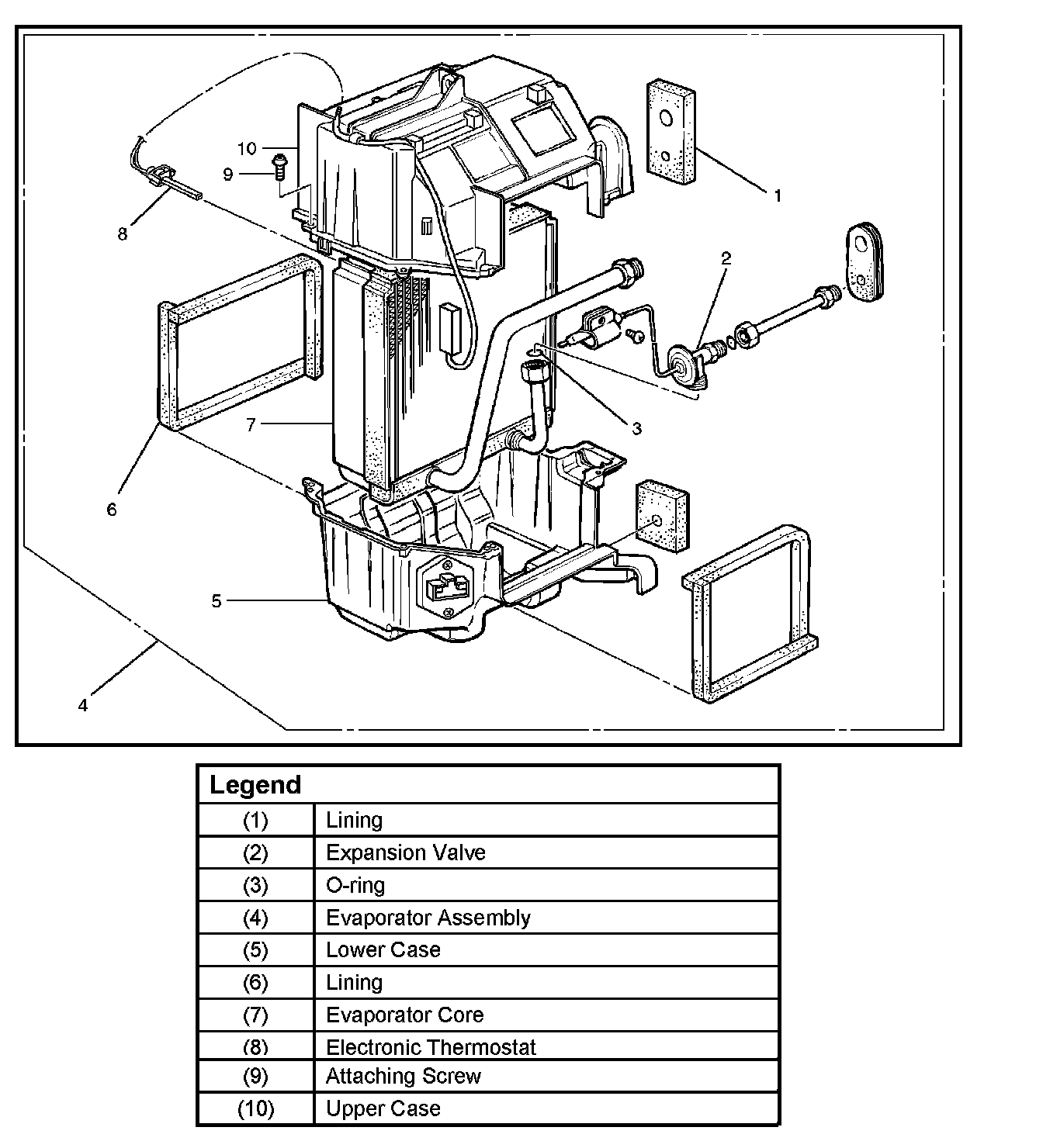 10
9
8
1
2
3
7
6
5
4

| Legend | |
|---|---|
| (1) | Lining |
| (2) | Expansion Valve |
| (3) | O-ring |
| (4) | Evaporator Assembly |
| (5) | Lower Case |
| (6) | Lining |
| (7) | Evaporator Core |
| (8) | Electronic Thermostat |
| (9) | Attaching Screw |
| (10) | Upper Case |