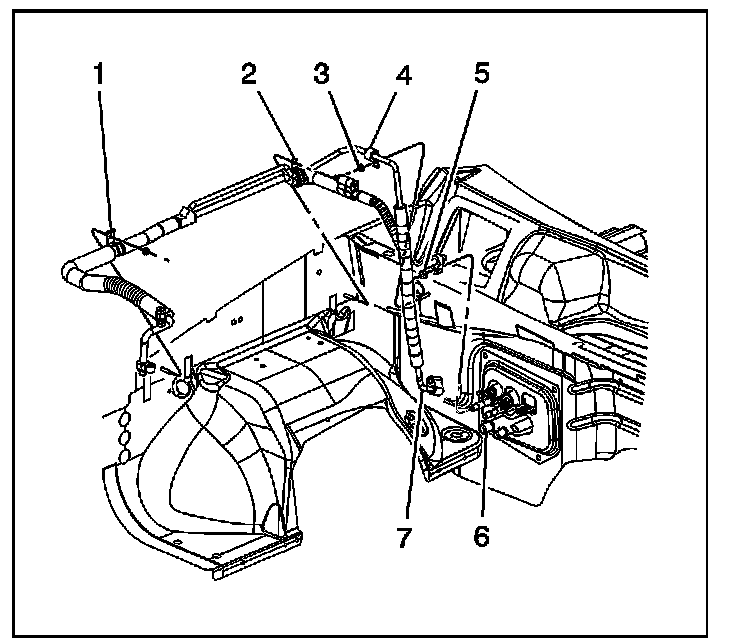 1
2
3
4
5
7
6