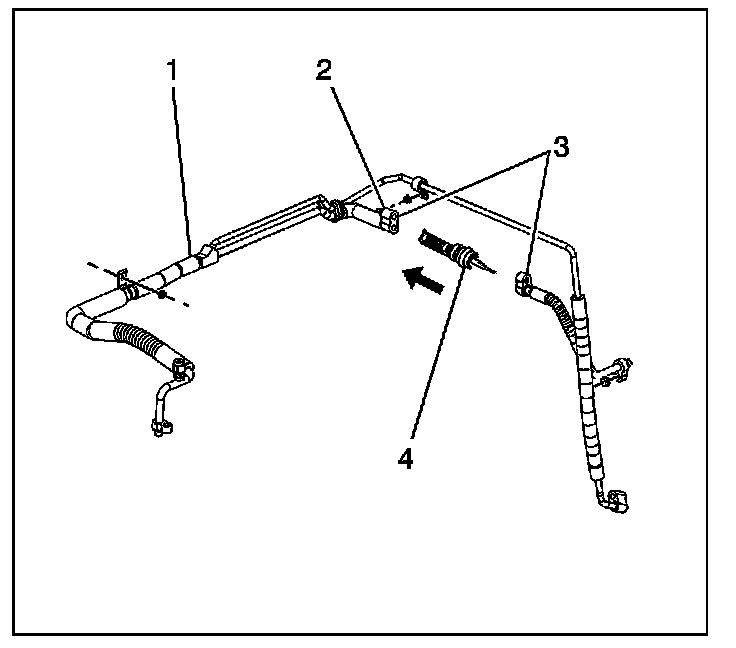 1
2
3
4