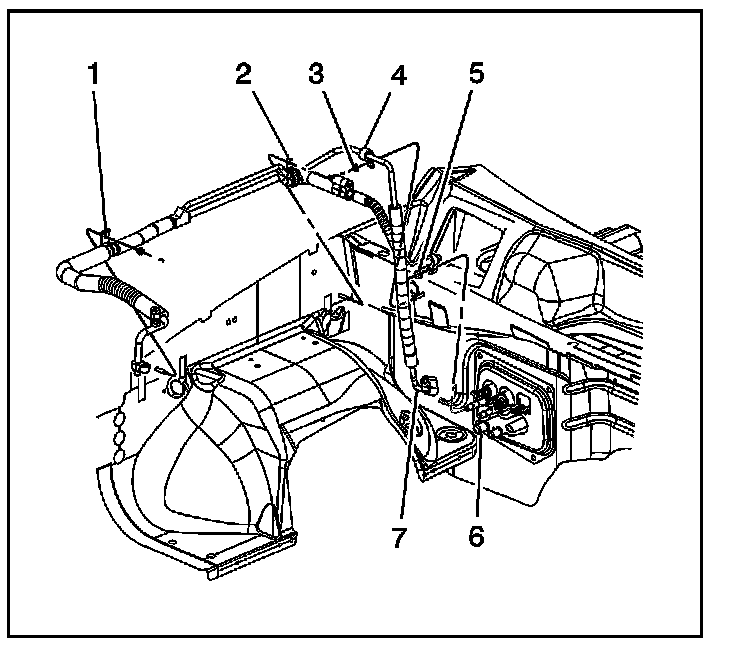 1
2
3
4
5
7
6