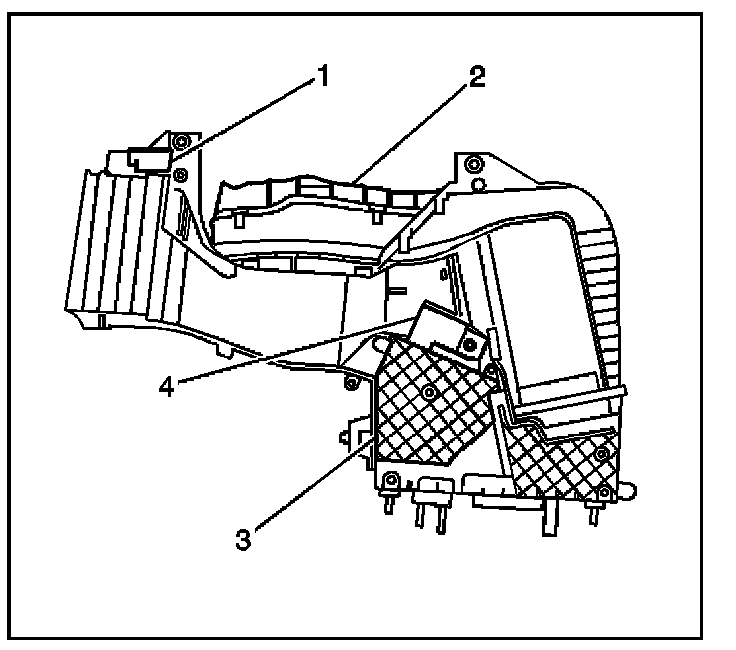 1
2
4
3