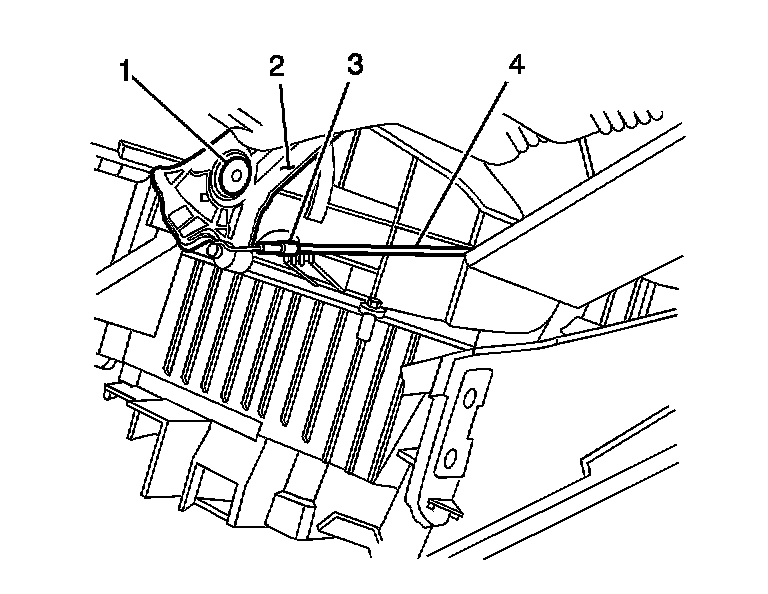 1
2
3
4