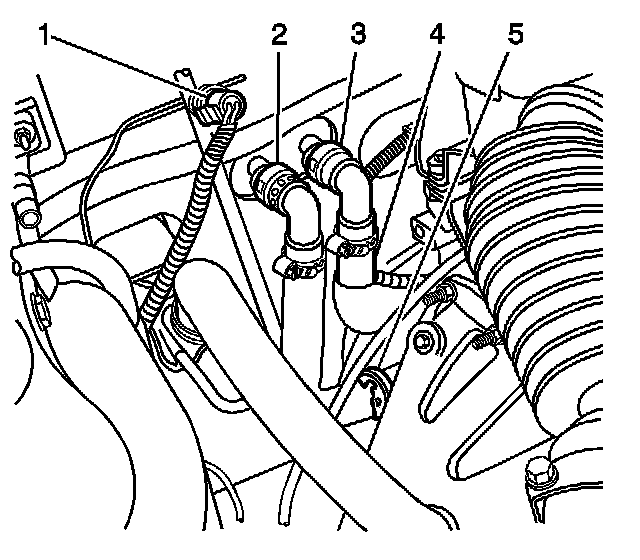 1
2
3
4
5