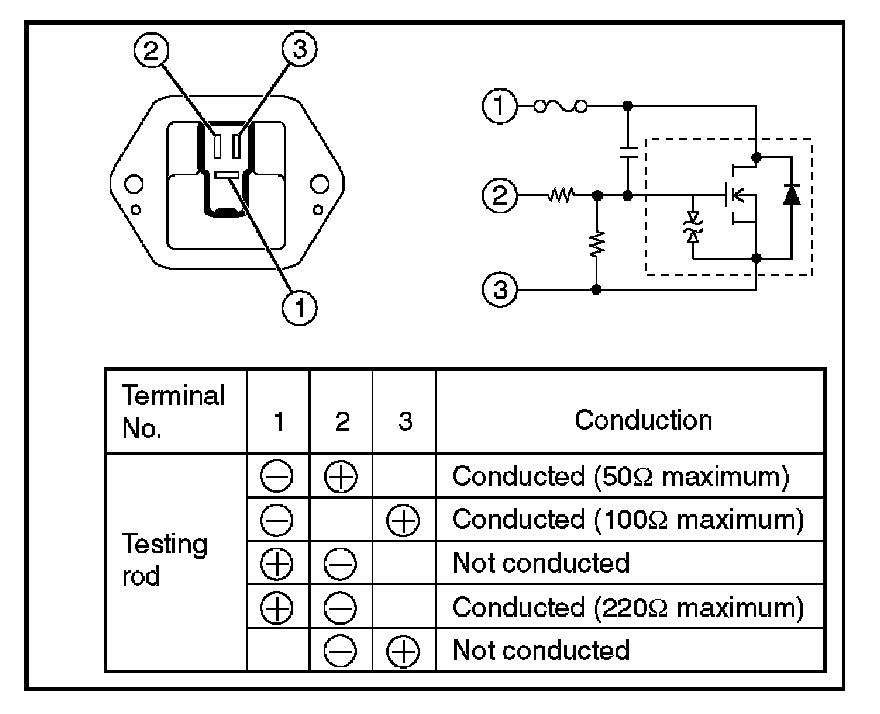 2
3
1

1
2
3

| Terminal No. | 1 | 2 | 3 | Conduction |
|---|---|---|---|---|
| Testing rod | ⊖ | ⊕ | | Conducted (50Ω maximum) |
| | ⊖ | | ⊕ | Conducted (100Ω maximum) |
| | ⊕ | ⊖ | | Not conducted |
| | ⊕ | ⊖ | | Conducted (220Ω maximum) |
| | | ⊖ | ⊕ | Not conducted |