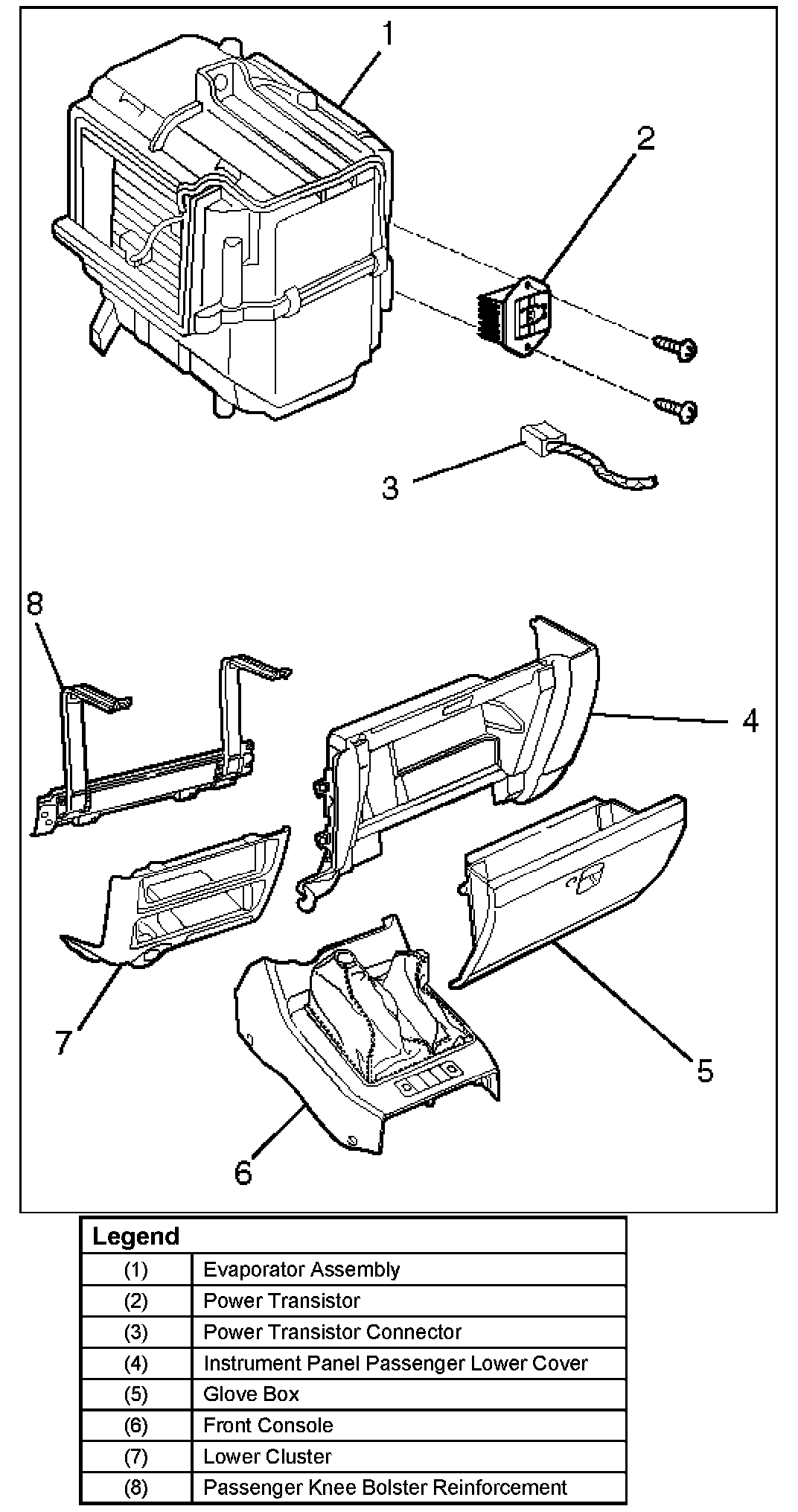 1
2
3
8
4
7
5
6

| Legend | |
|---|---|
| (1) | Evaporator Assembly |
| (2) | Power Transistor |
| (3) | Power Transistor Connector |
| (4) | Instrument Panel Passenger Lower Cover |
| (5) | Glove Box |
| (6) | Front Console |
| (7) | Lower Cluster |
| (8) | Passenger Knee Bolster Reinforcement |