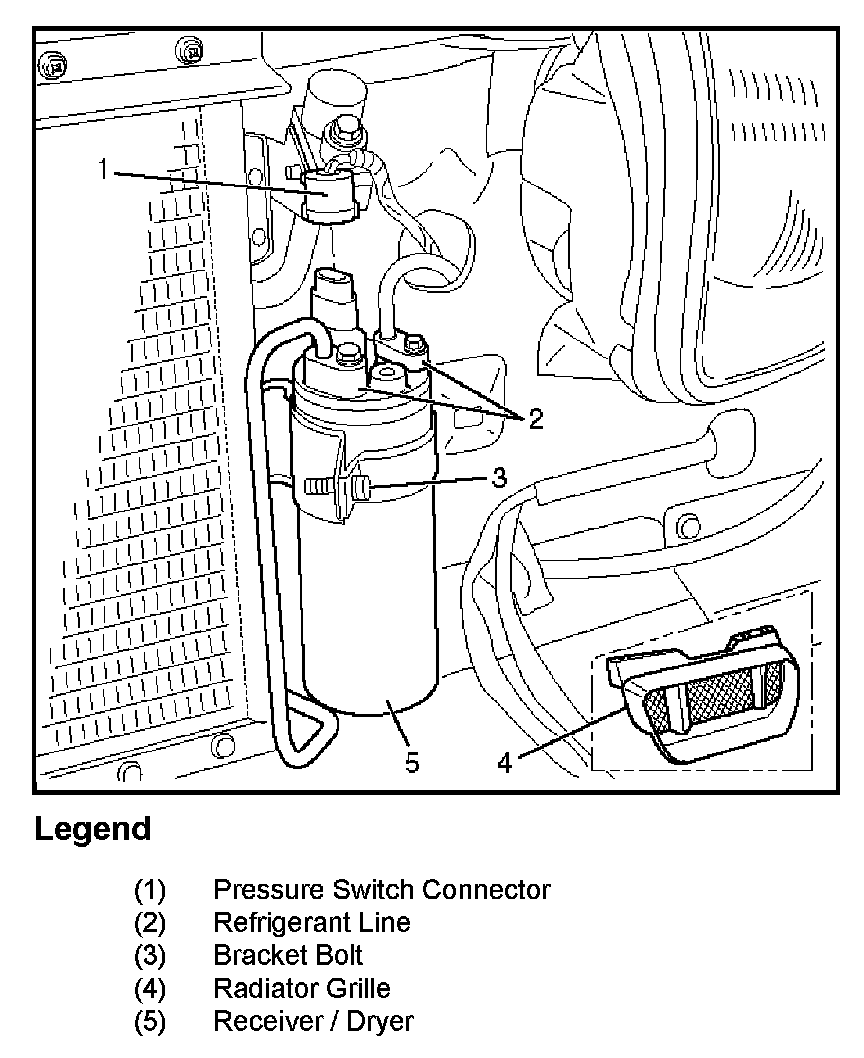 1
2
3
5
4

Legend

(1) Pressure Switch Connector
(2) Refrigerant Line
(3) Bracket Bolt
(4) Radiator Grille
(5) Receiver / Dryer