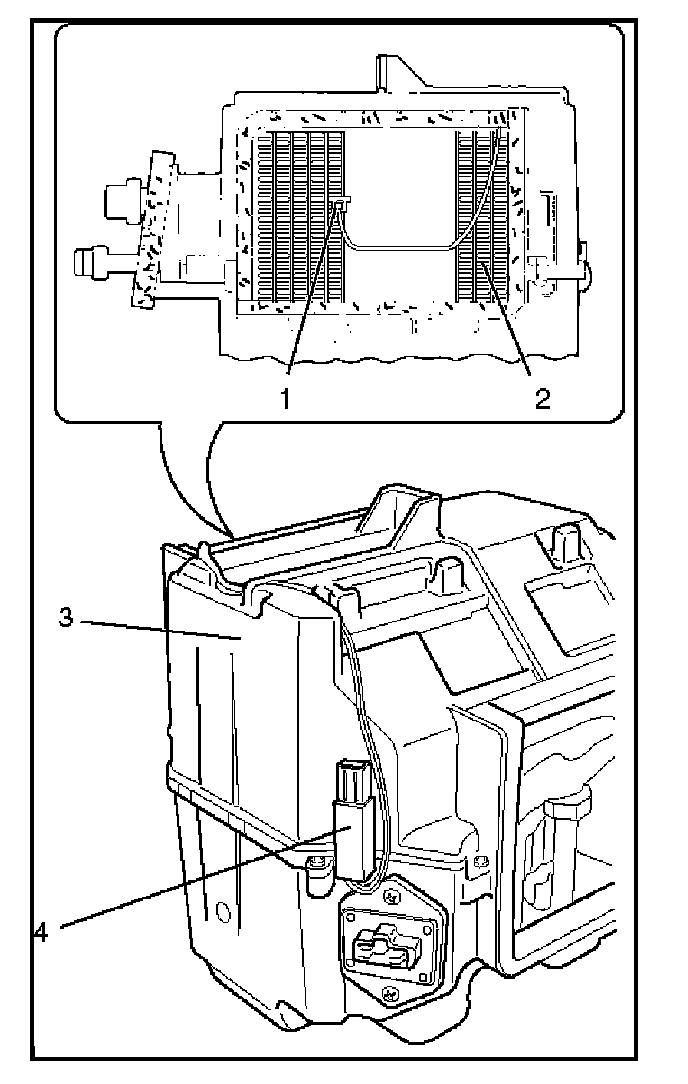 1
2
3
4