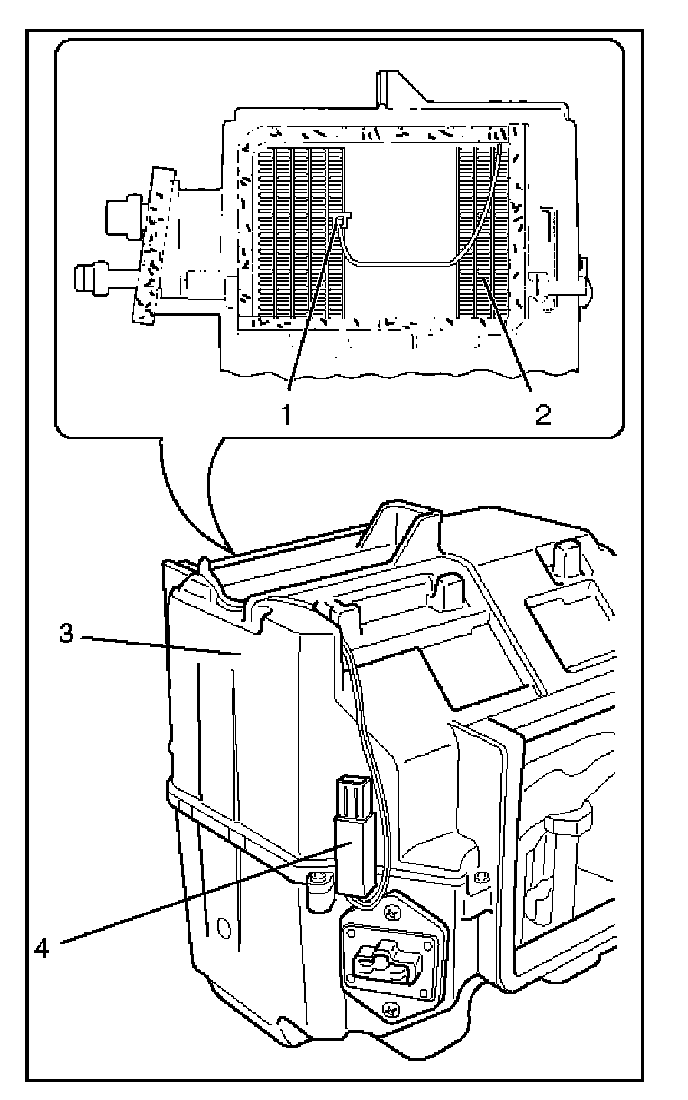 1
2
3
4