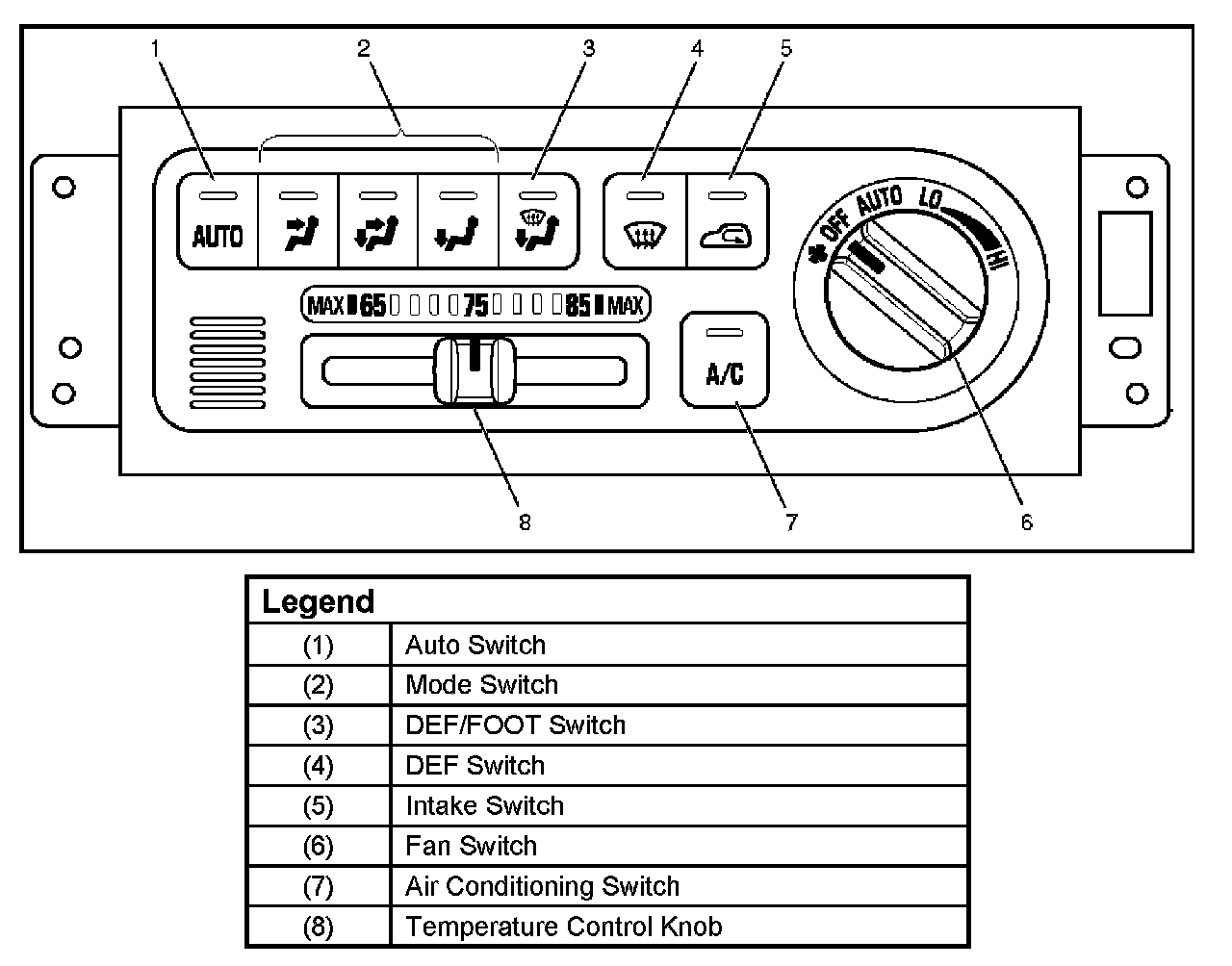 1
2
3
4
5

AUTO

OFF AUTO LO HI

MAX 65 75 85 MAX

A/C

8
7
6

| Legend | |
|---|---|
| (1) | Auto Switch |
| (2) | Mode Switch |
| (3) | DEF/FOOT Switch |
| (4) | DEF Switch |
| (5) | Intake Switch |
| (6) | Fan Switch |
| (7) | Air Conditioning Switch |
| (8) | Temperature Control Knob |