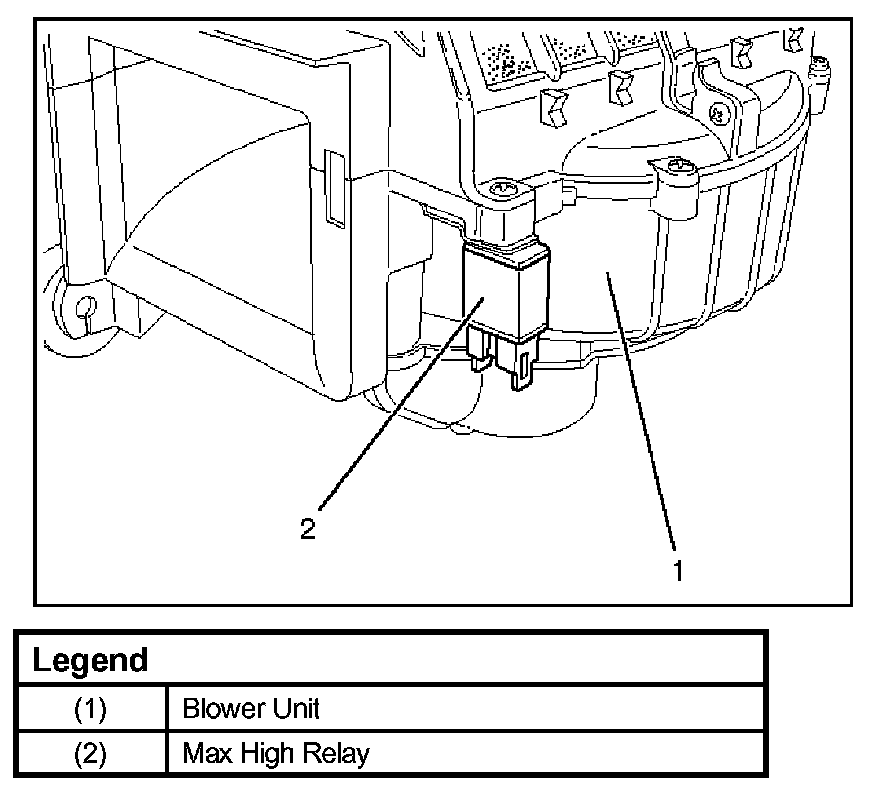 2

1

| Legend | |
|---|---|
| (1) | Blower Unit |
| (2) | Max High Relay |