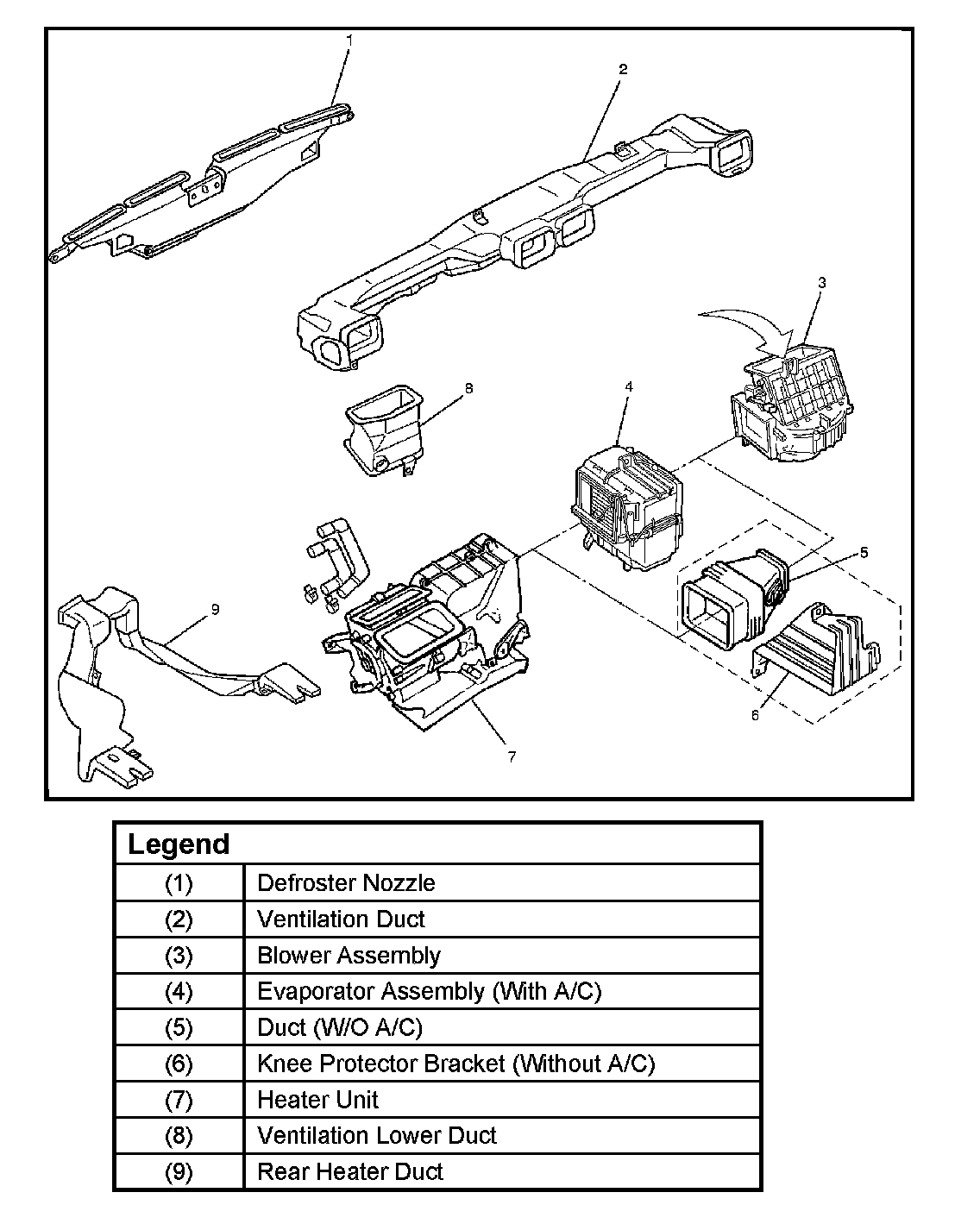 1
2
3
8
4
5
9
6
7

| Legend | |
|---|---|
| (1) | Defroster Nozzle |
| (2) | Ventilation Duct |
| (3) | Blower Assembly |
| (4) | Evaporator Assembly (With A/C) |
| (5) | Duct (W/O A/C) |
| (6) | Knee Protector Bracket (Without A/C) |
| (7) | Heater Unit |
| (8) | Ventilation Lower Duct |
| (9) | Rear Heater Duct |