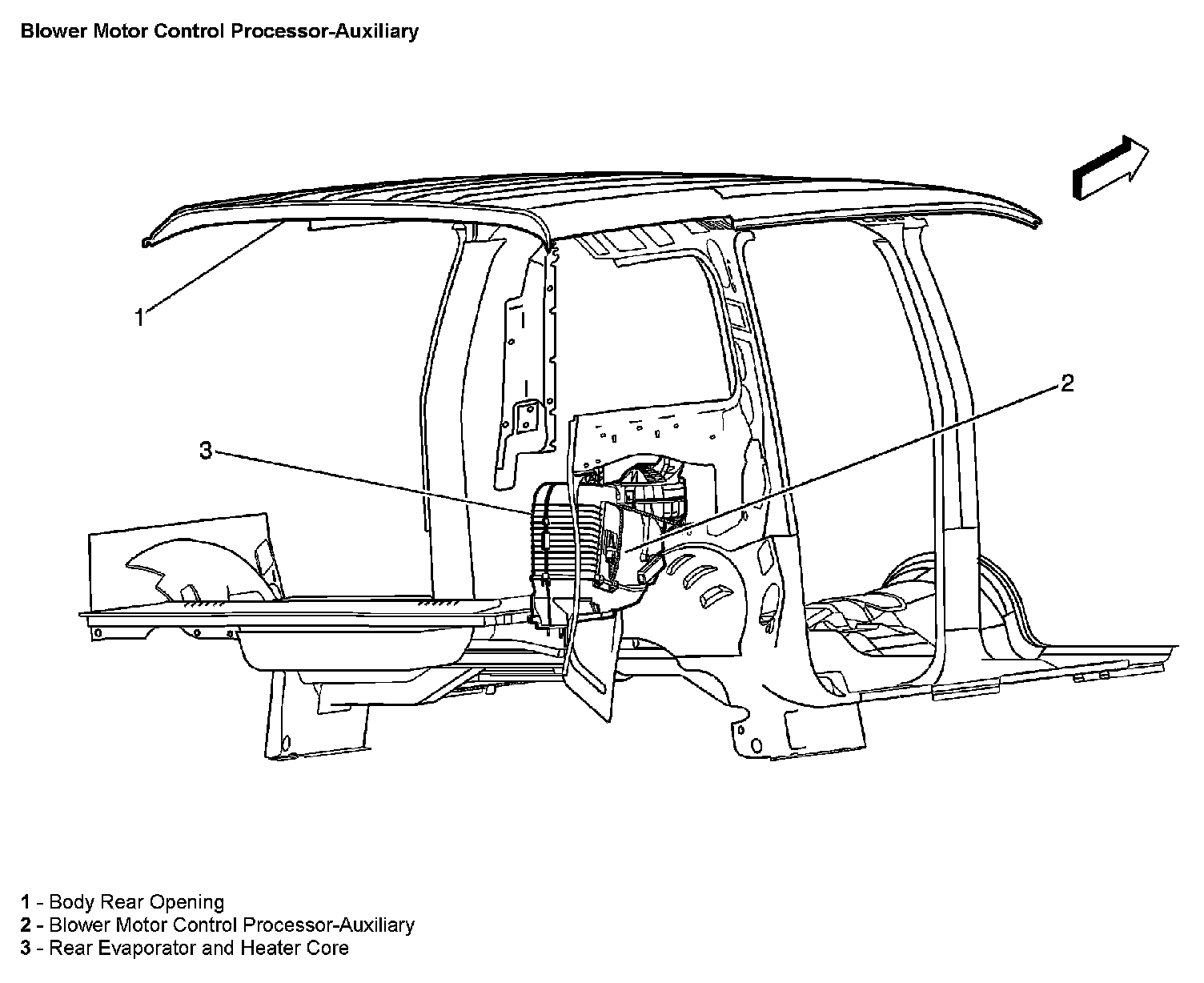 Blower Motor Control Processor-Auxiliary

1

2

3

1 - Body Rear Opening
2 - Blower Motor Control Processor-Auxiliary
3 - Rear Evaporator and Heater Core