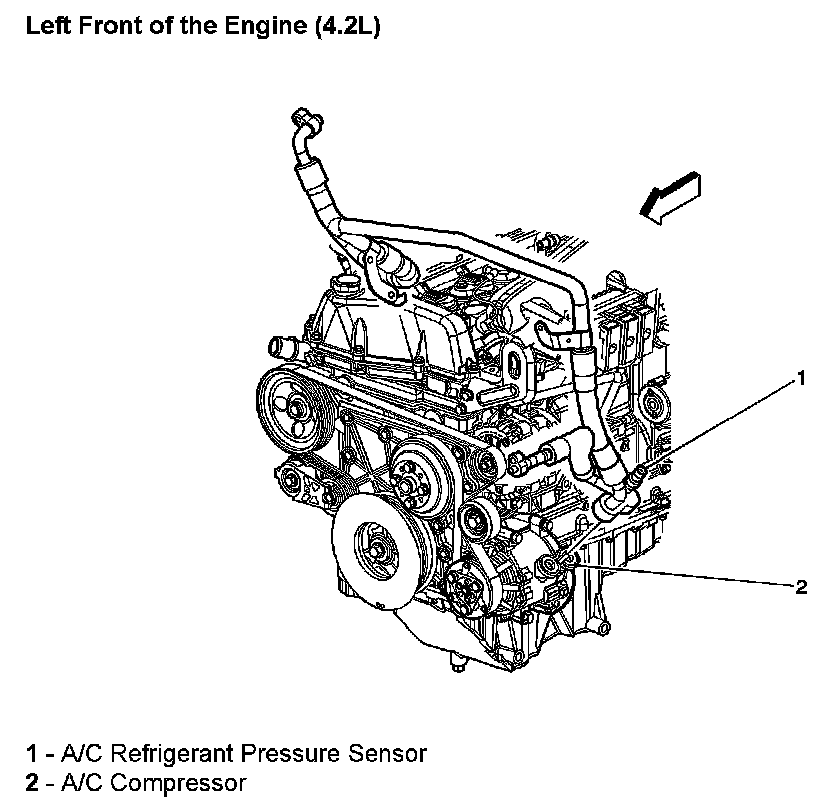 Left Front of the Engine (4.2L)

1

2

1 - A/C Refrigerant Pressure Sensor
2 - A/C Compressor