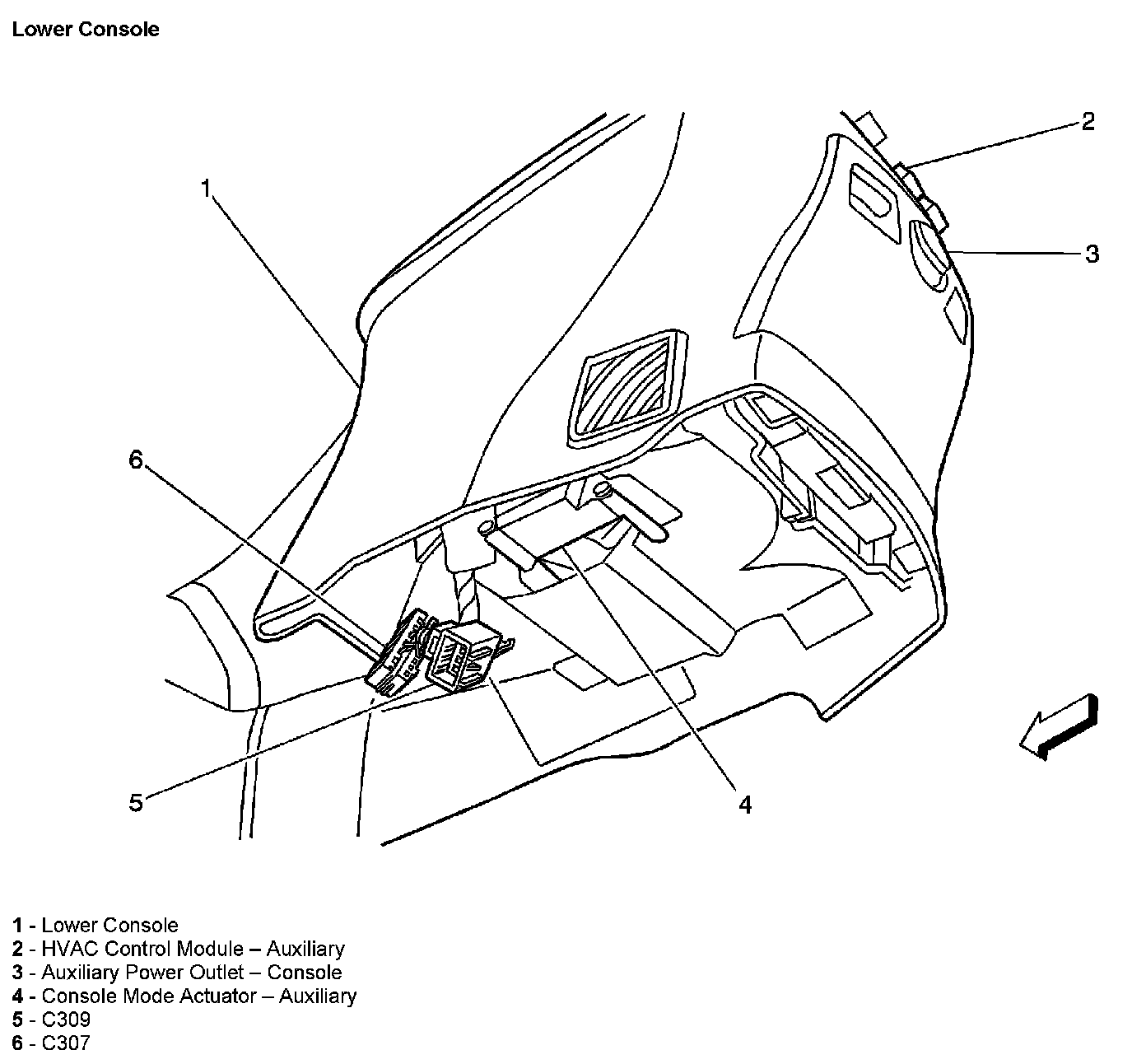 Lower Console

1

2

3

6

5

4

1 - Lower Console
2 - HVAC Control Module – Auxiliary
3 - Auxiliary Power Outlet – Console
4 - Console Mode Actuator – Auxiliary
5 - C309
6 - C307