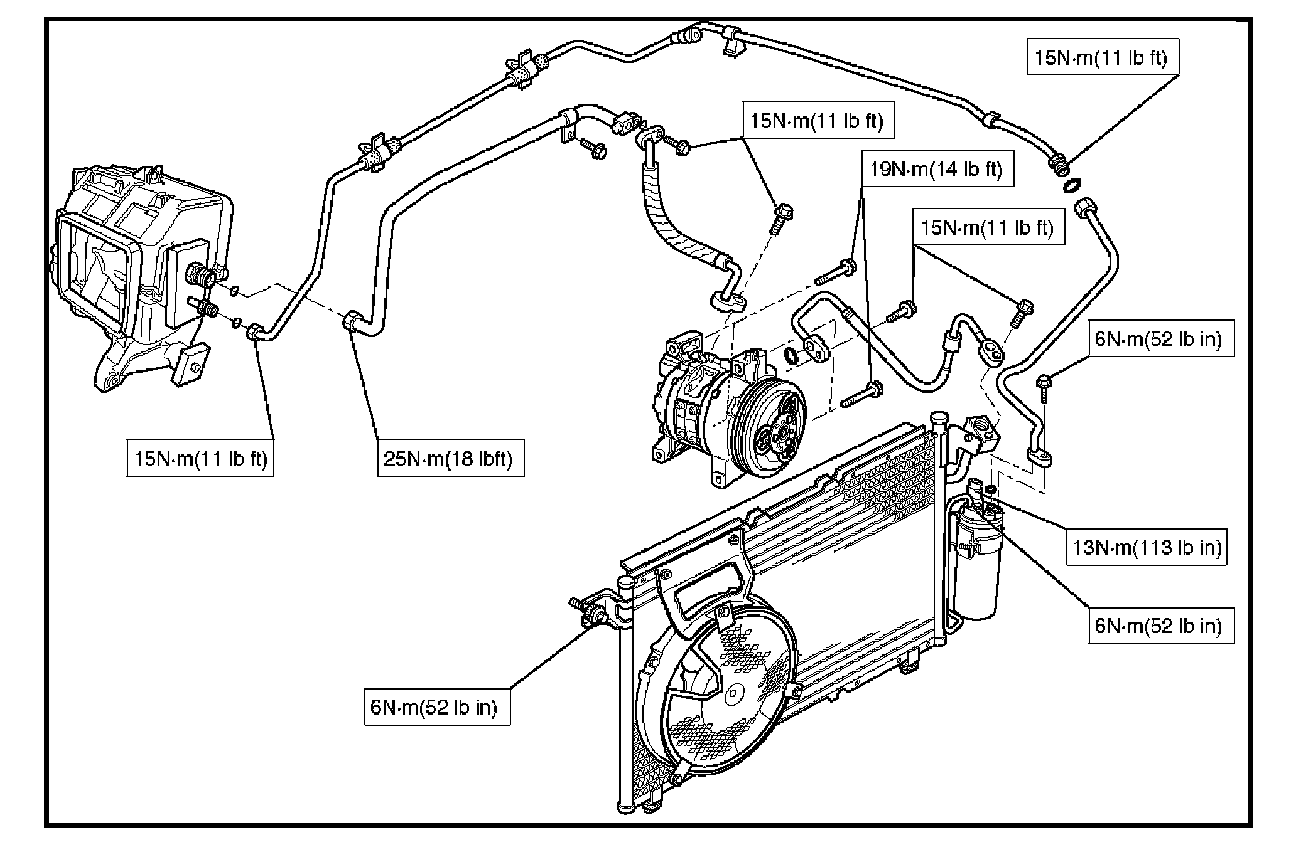 15N·m(11 lb ft)

15N·m(11 lb ft)

19N·m(14 lb ft)

15N·m(11 lb ft)

6N·m(52 lb in)

15N·m(11 lb ft)

25N·m(18 lbft)

13N·m(113 lb in)

6N·m(52 lb in)

6N·m(52 lb in)