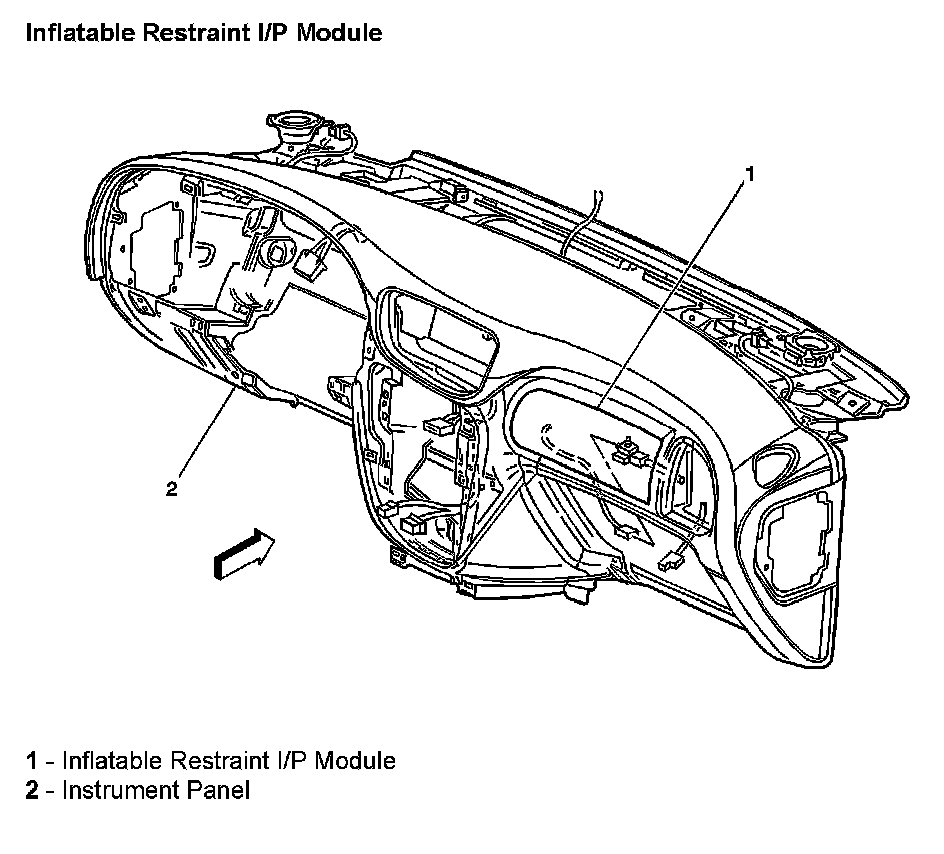 Inflatable Restraint I/P Module

1

2

1 - Inflatable Restraint I/P Module
2 - Instrument Panel