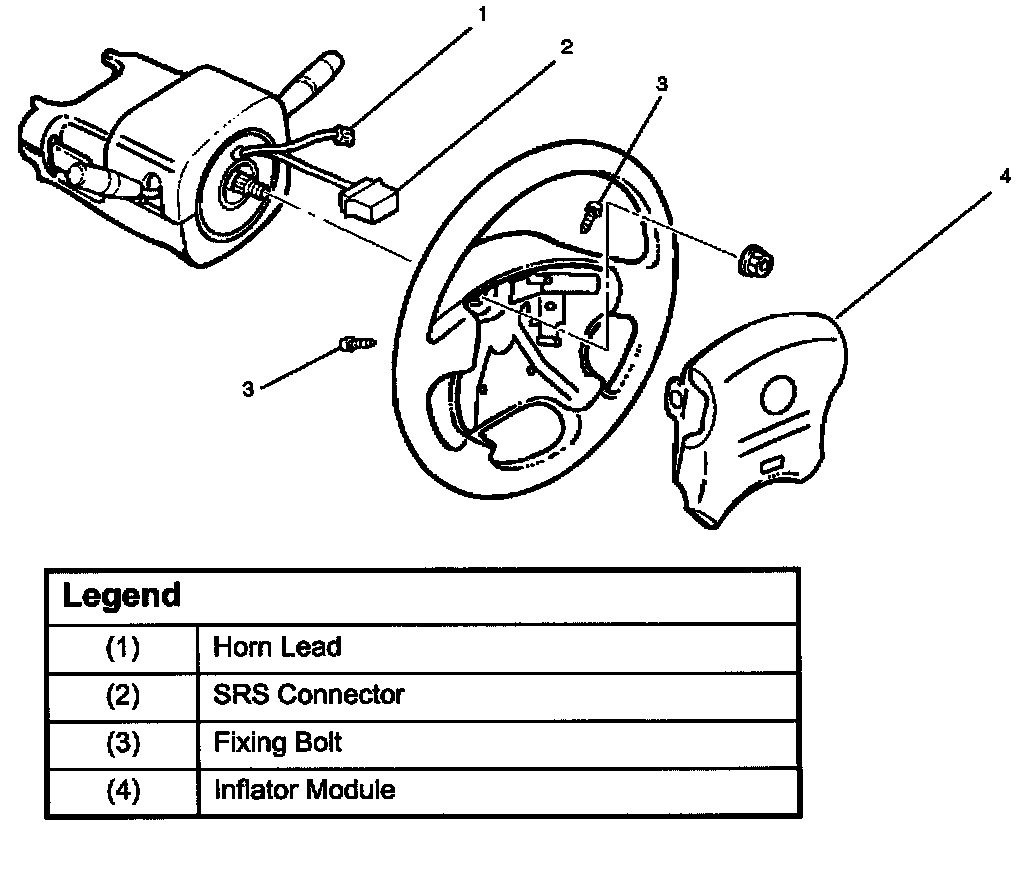 1
2
3
4
3

| Legend | |
|---|---|
| (1) | Horn Lead |
| (2) | SRS Connector |
| (3) | Fixing Bolt |
| (4) | Inflator Module |