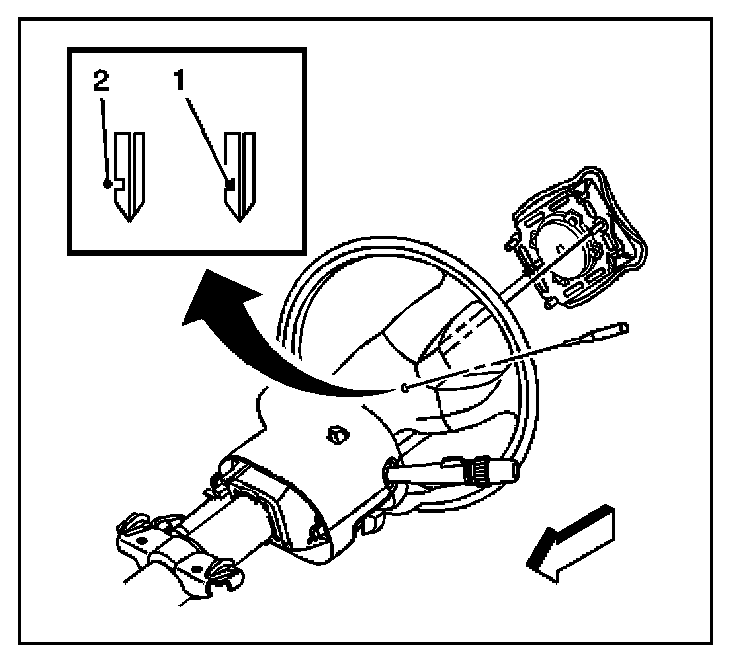 2
1