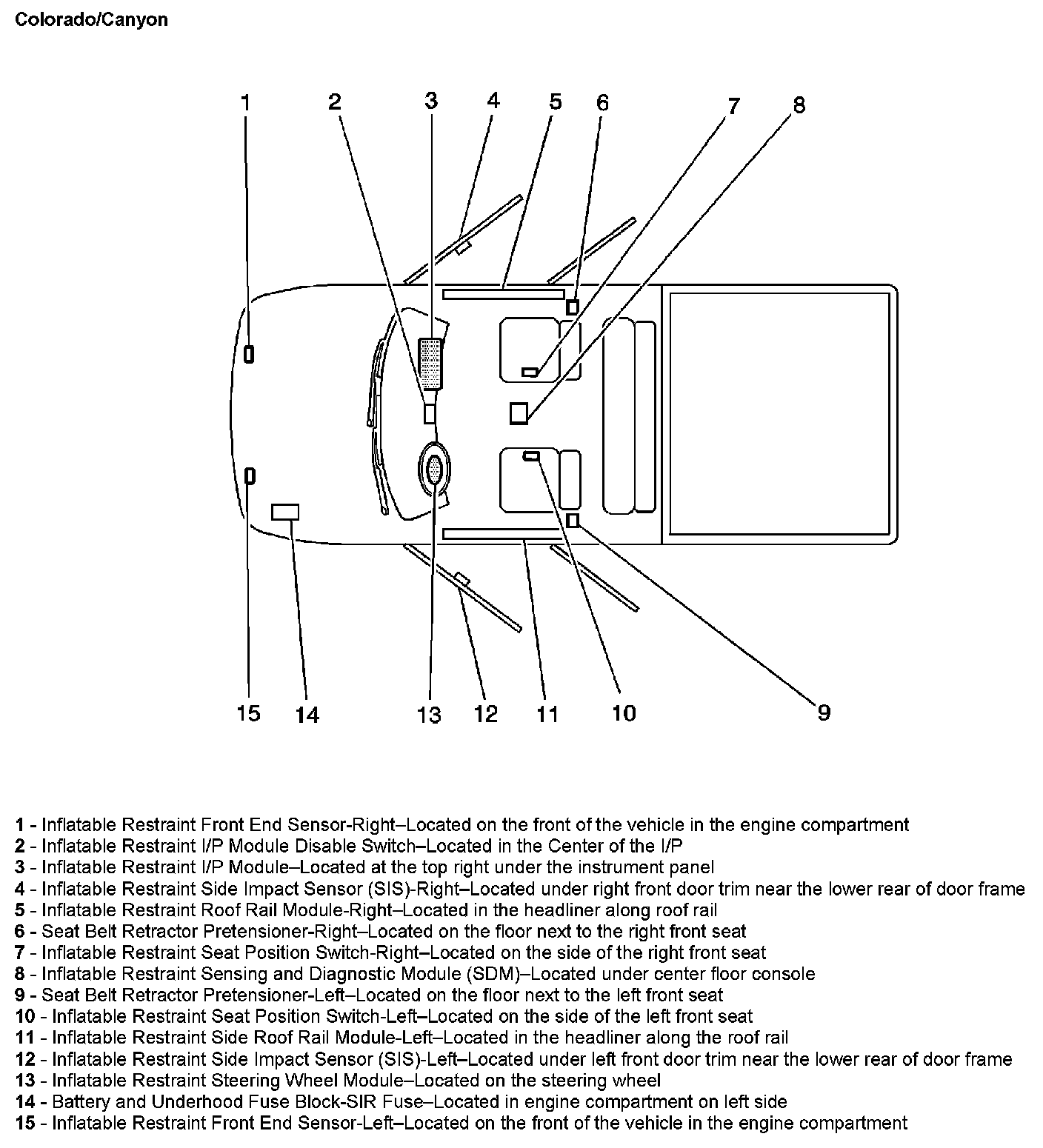 Colorado/Canyon

1 2 3 4 5 6 7 8

15 14 13 12 11 10 9

1 - Inflatable Restraint Front End Sensor-Right–Located on the front of the vehicle in the engine compartment
2 - Inflatable Restraint I/P Module Disable Switch–Located in the Center of the I/P
3 - Inflatable Restraint I/P Module–Located at the top right under the instrument panel
4 - Inflatable Restraint Side Impact Sensor (SIS)-Right–Located under right front door trim near the lower rear of door frame
5 - Inflatable Restraint Roof Rail Module-Right–Located in the headliner along roof rail
6 - Seat Belt Retractor Pretensioner-Right–Located on the floor next to the right front seat
7 - Inflatable Restraint Seat Position Switch-Right–Located on the side of the right front seat
8 - Inflatable Restraint Sensing and Diagnostic Module (SDM)–Located under center floor console
9 - Seat Belt Retractor Pretensioner-Left–Located on the floor next to the left front seat
10 - Inflatable Restraint Seat Position Switch-Left–Located on the side of the left front seat
11 - Inflatable Restraint Side Roof Rail Module-Left–Located in the headliner along the roof rail
12 - Inflatable Restraint Side Impact Sensor (SIS)-Left–Located under left front door trim near the lower rear of door frame
13 - Inflatable Restraint Steering Wheel Module–Located on the steering wheel
14 - Battery and Underhood Fuse Block-SIR Fuse–Located in engine compartment on left side
15 - Inflatable Restraint Front End Sensor-Left–Located on the front of the vehicle in the engine compartment