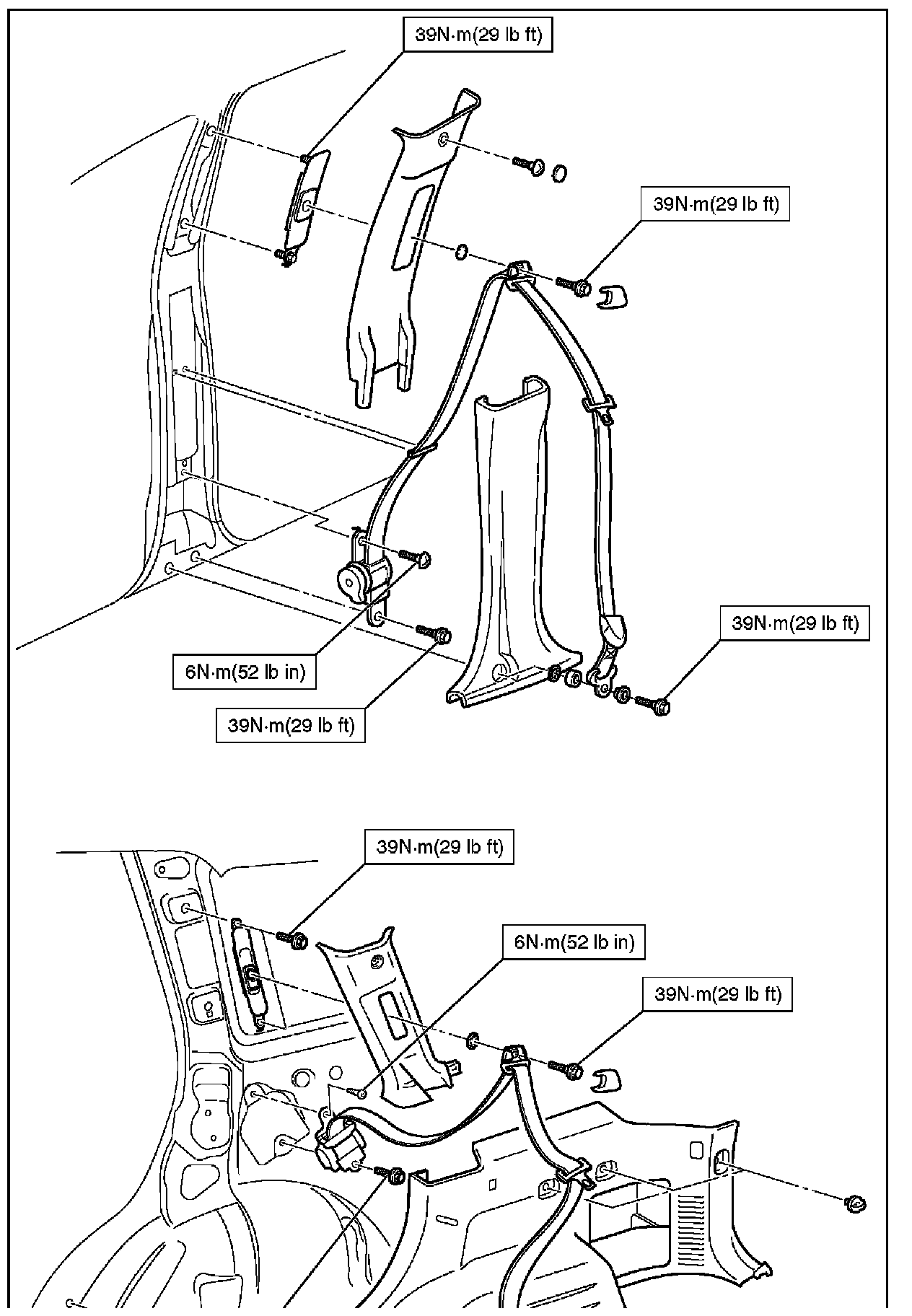 39N·m(29 lb ft)

39N·m(29 lb ft)

39N·m(29 lb ft)

6N·m(52 lb in)

39N·m(29 lb ft)

39N·m(29 lb ft)

6N·m(52 lb in)

39N·m(29 lb ft)