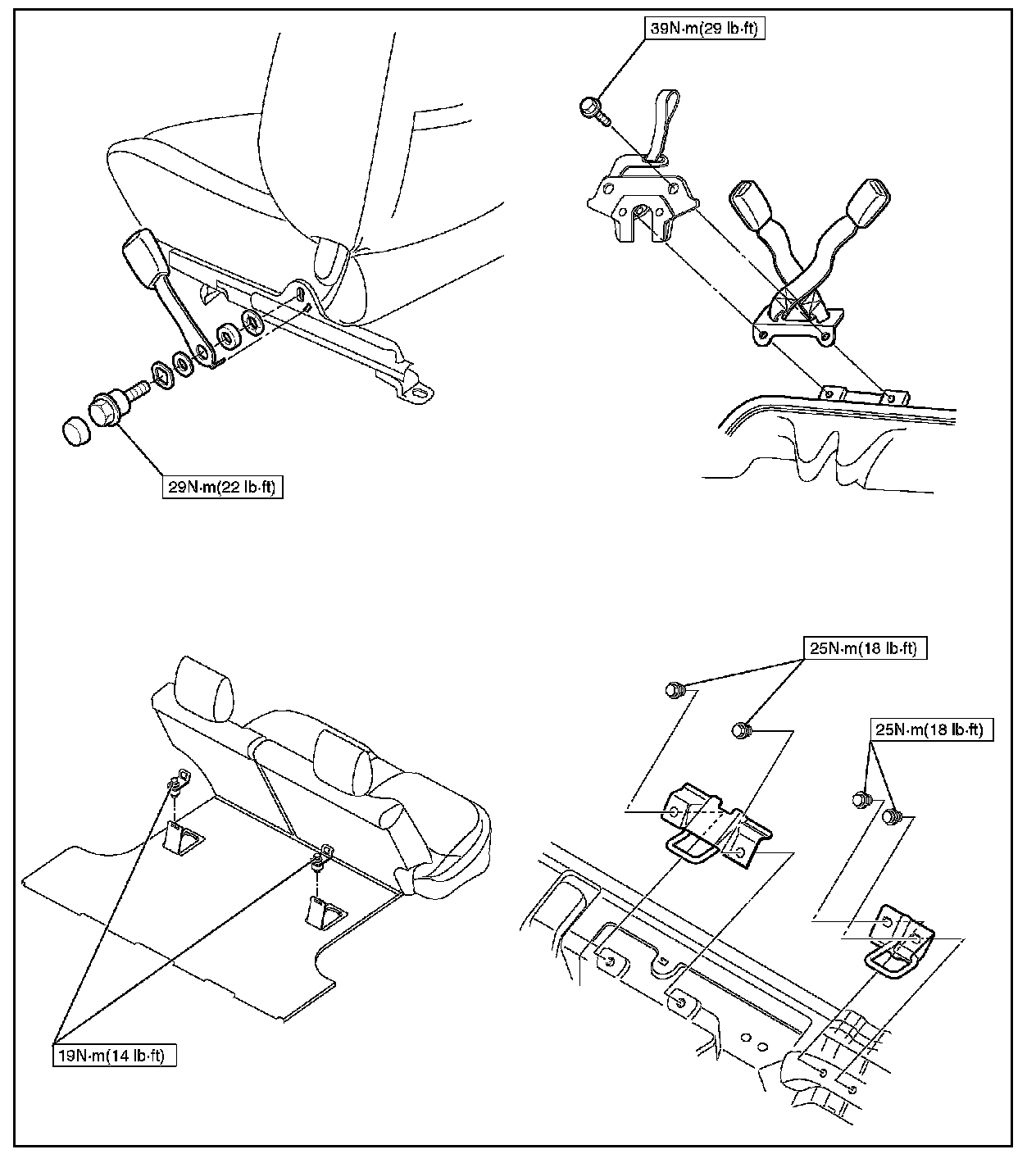 39N·m(29 lb·ft)

29N·m(22 lb·ft)

25N·m(18 lb·ft)

25N·m(18 lb·ft)

19N·m(14 lb·ft)