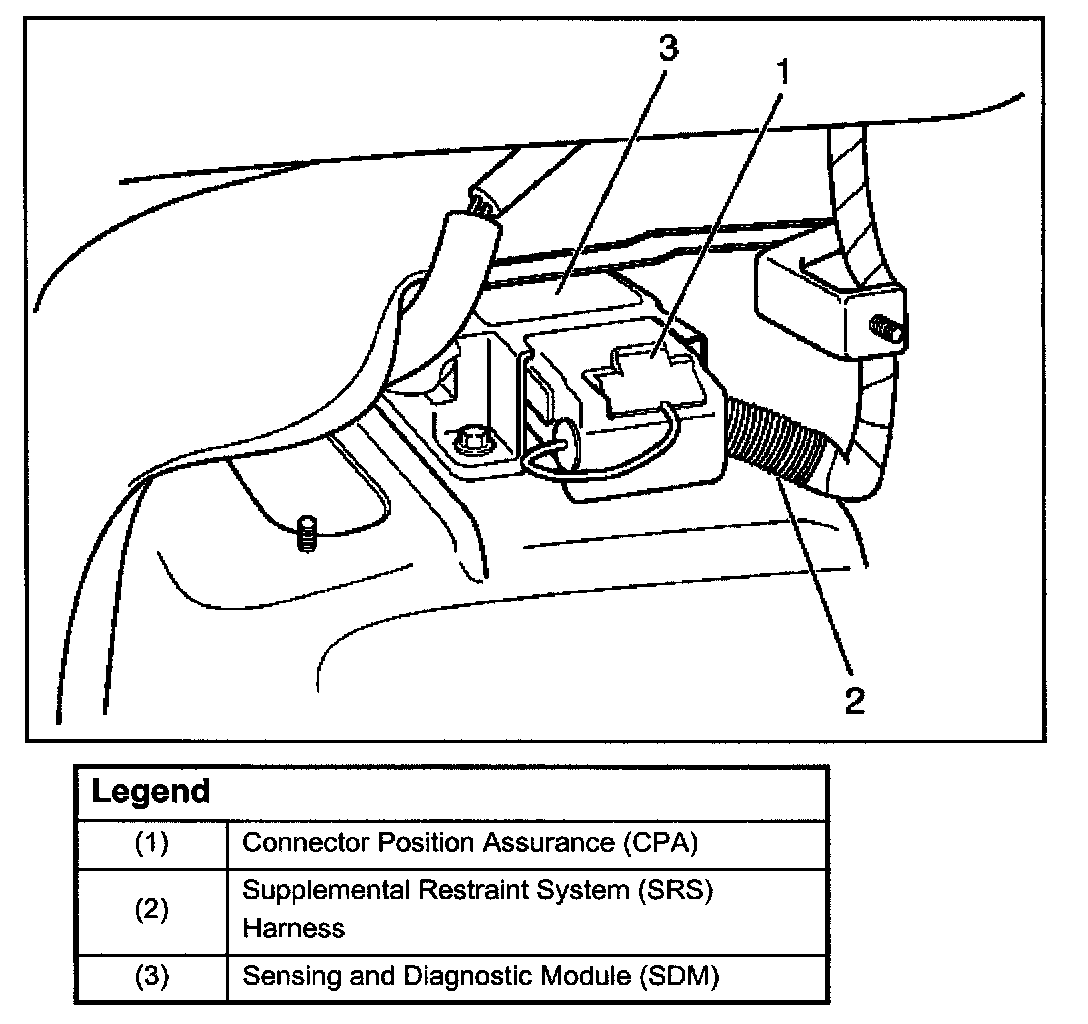 3

1

2

| Legend | |
|---|---|
| (1) | Connector Position Assurance (CPA) |
| (2) | Supplemental Restraint System (SRS) Harness |
| (3) | Sensing and Diagnostic Module (SDM) |