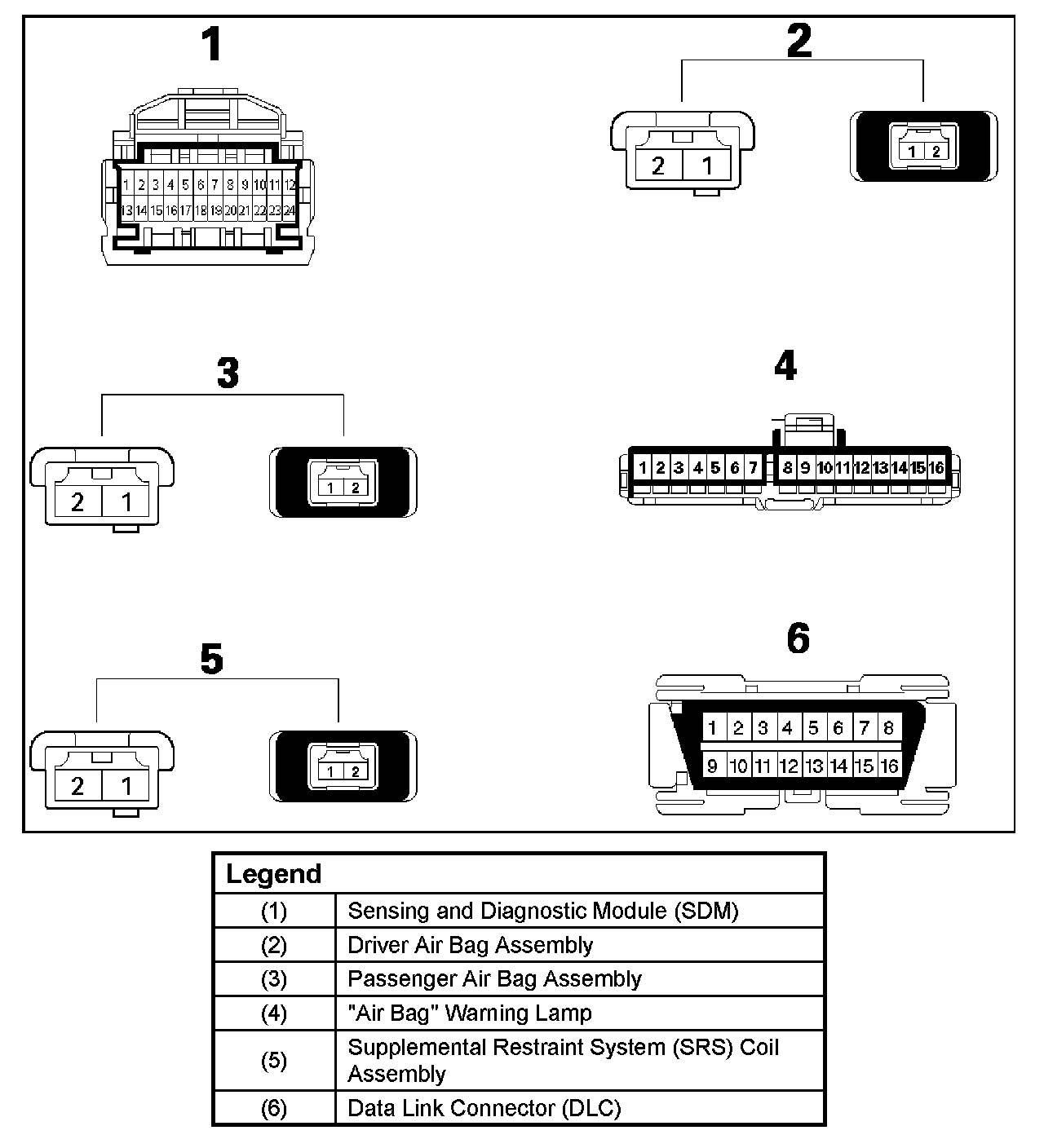 1

1 2 3 4 5 6 7 8 9 10 11 12
13 14 15 16 17 18 19 20 21 22 23 24

2

2 1

1 2

3

2 1

1 2

4

1 2 3 4 5 6 7 8 9 10 11 12 13 14 15 16

5

2 1

1 2

6

1 2 3 4 5 6 7 8
9 10 11 12 13 14 15 16

| Legend | |
|---|---|
| (1) | Sensing and Diagnostic Module (SDM) |
| (2) | Driver Air Bag Assembly |
| (3) | Passenger Air Bag Assembly |
| (4) | "Air Bag" Warning Lamp |
| (5) | Supplemental Restraint System (SRS) Coil Assembly |
| (6) | Data Link Connector (DLC) |