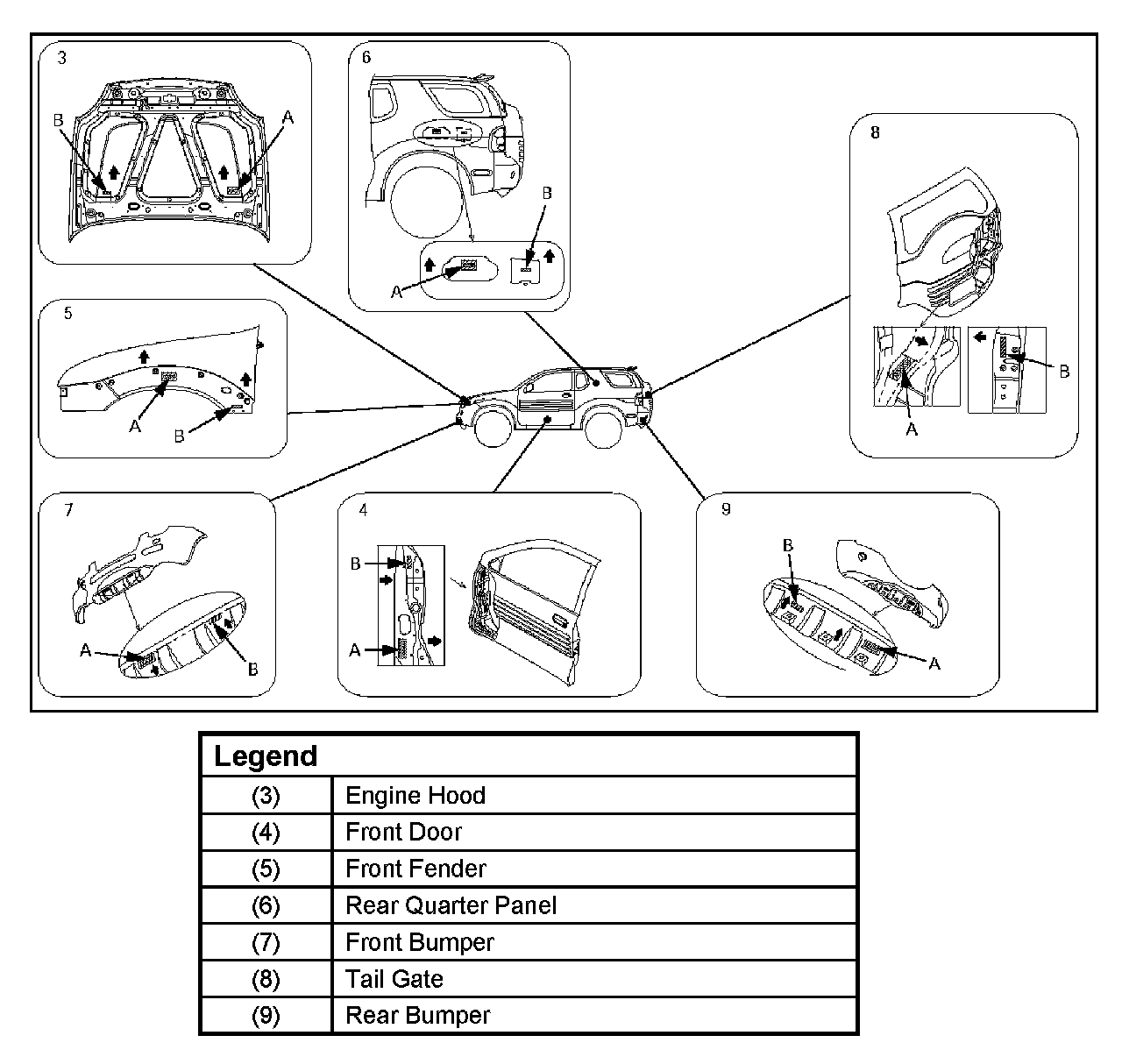 3
B
A

6
B
A

8
B
A

5
A
B

7
A
B

4
B
A

9
B
A

| Legend | |
|---|---|
| (3) | Engine Hood |
| (4) | Front Door |
| (5) | Front Fender |
| (6) | Rear Quarter Panel |
| (7) | Front Bumper |
| (8) | Tail Gate |
| (9) | Rear Bumper |