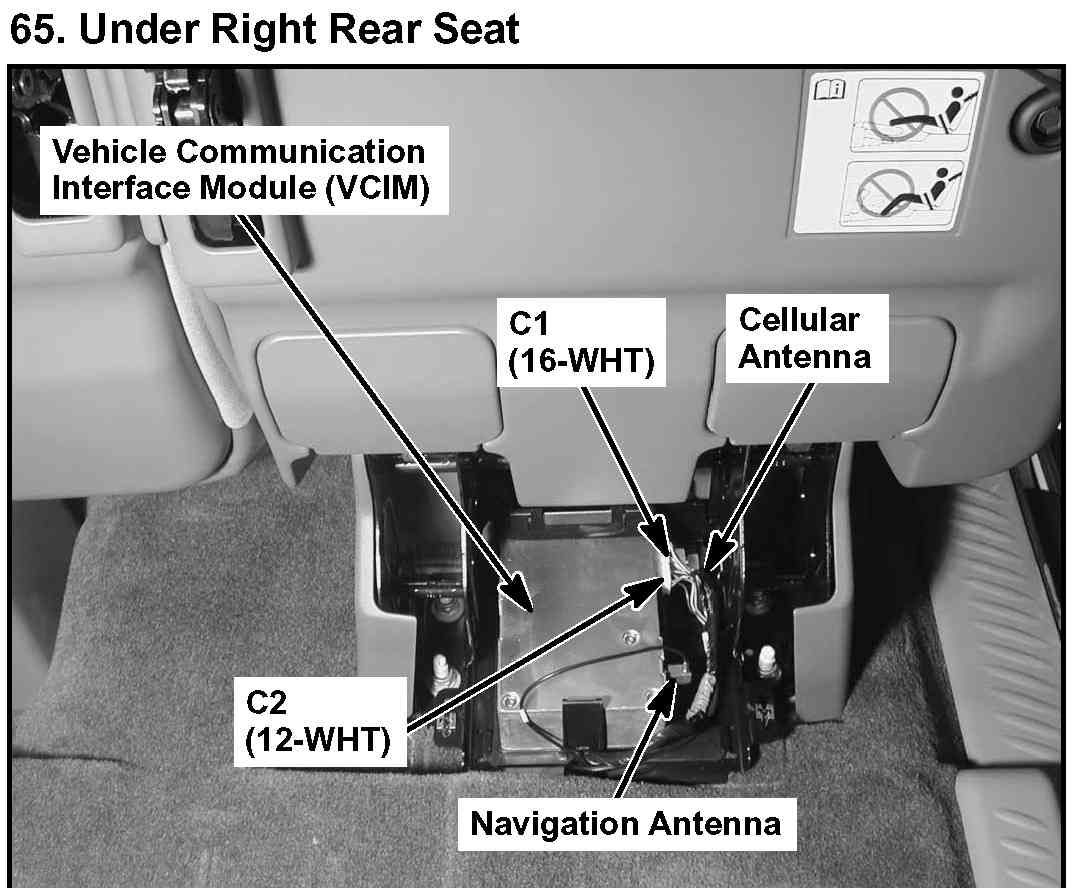 65. Under Right Rear Seat

Vehicle Communication Interface Module (VCIM)

C1 (16-WHT)

Cellular Antenna

C2 (12-WHT)

Navigation Antenna