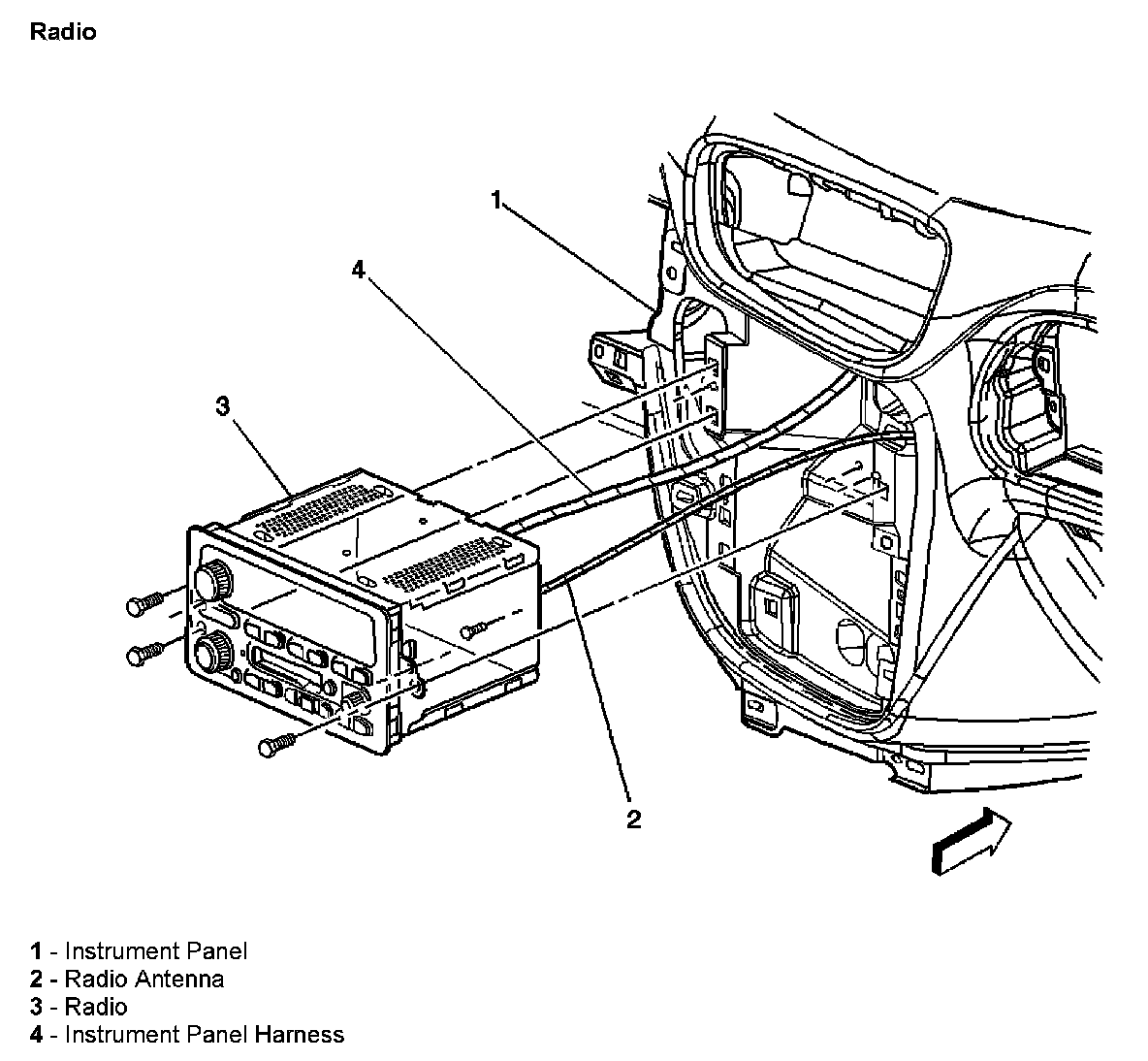 Radio

1

4

3

2

1 - Instrument Panel
2 - Radio Antenna
3 - Radio
4 - Instrument Panel Harness