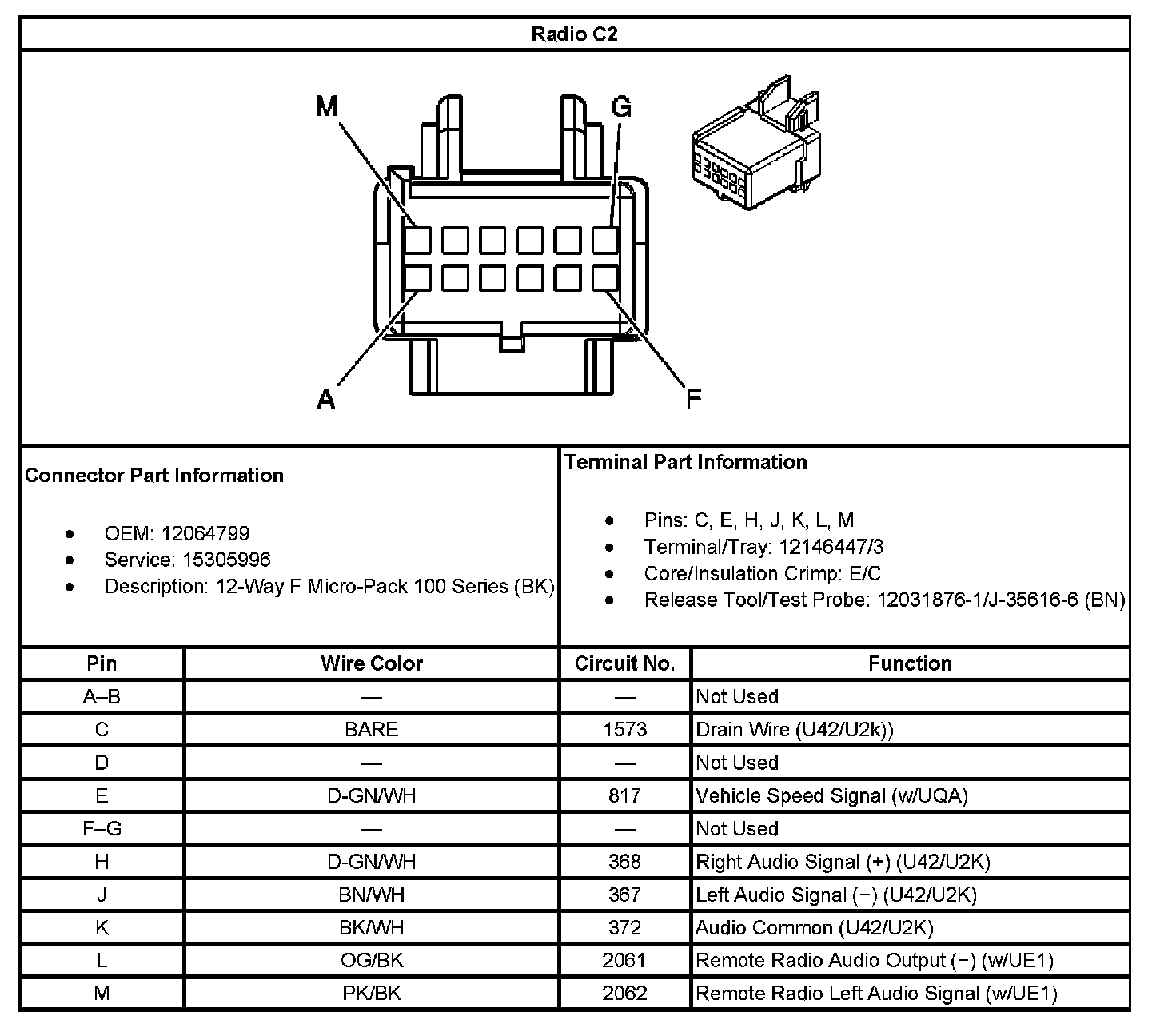 Radio C2

M
G
A
F

Connector Part Information

- OEM: 12064799
- Service: 15305996
- Description: 12-Way F Micro-Pack 100 Series (BK)

Terminal Part Information

- Pins: C, E, H, J, K, L, M
- Terminal/Tray: 12146447/3
- Core/Insulation Crimp: E/C
- Release Tool/Test Probe: 12031876-1/J-35616-6 (BN)

| Pin | Wire Color | Circuit No. | Function |
|---|---|---|---|
| A–B | — | — | Not Used |
| C | BARE | 1573 | Drain Wire (U42/U2k)) |
| D | — | — | Not Used |
| E | D-GN/WH | 817 | Vehicle Speed Signal (w/UQA) |
| F–G | — | — | Not Used |
| H | D-GN/WH | 368 | Right Audio Signal (+) (U42/U2K) |
| J | BN/WH | 367 | Left Audio Signal (−) (U42/U2K) |
| K | BK/WH | 372 | Audio Common (U42/U2K) |
| L | OG/BK | 2061 | Remote Radio Audio Output (−) (w/UE1) |
| M | PK/BK | 2062 | Remote Radio Left Audio Signal (w/UE1) |