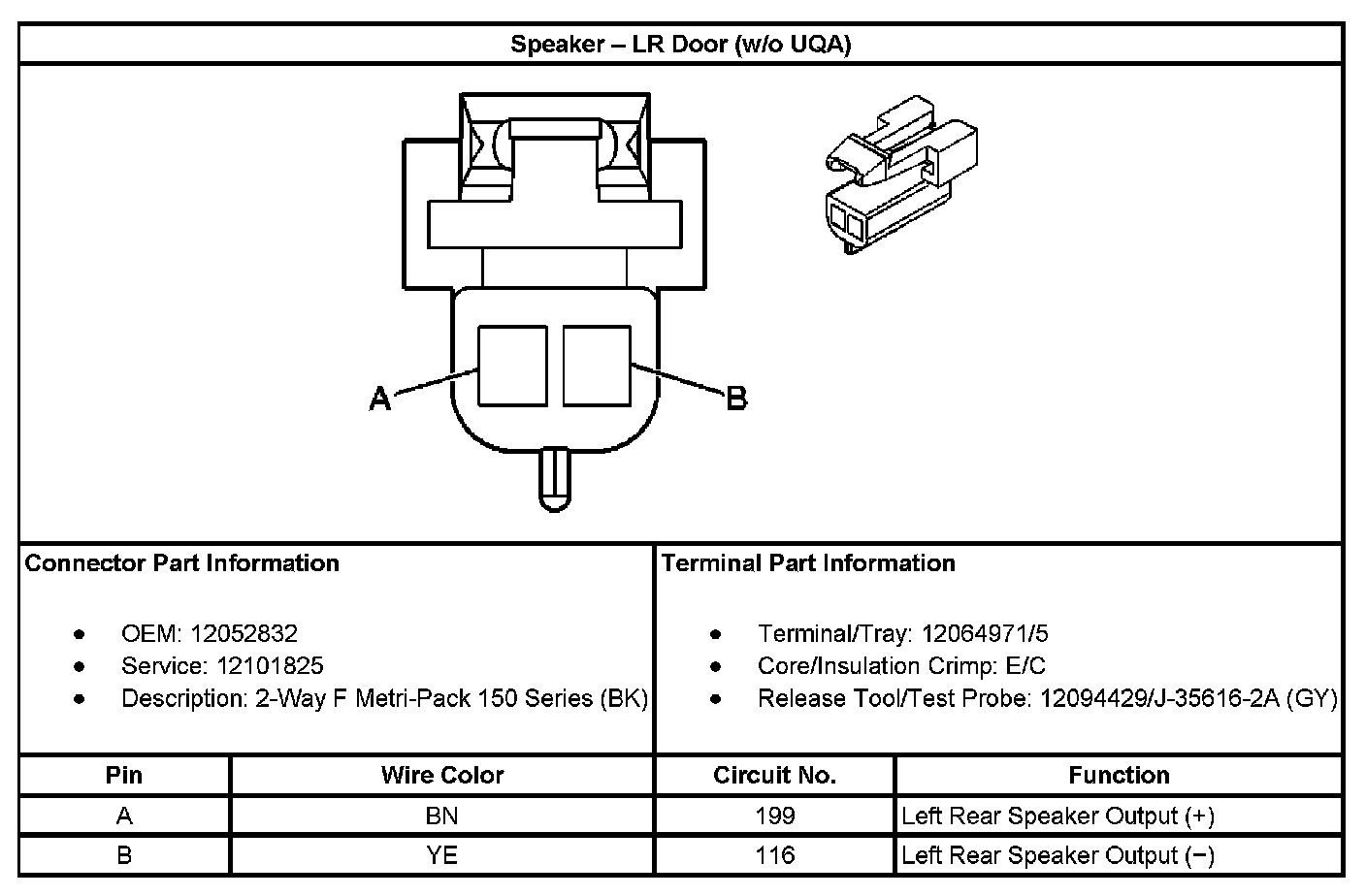 Speaker – LR Door (w/o UQA)

A

B

Connector Part Information

- OEM: 12052832
- Service: 12101825
- Description: 2-Way F Metri-Pack 150 Series (BK)

Terminal Part Information

- Terminal/Tray: 12064971/5
- Core/Insulation Crimp: E/C
- Release Tool/Test Probe: 12094429/J-35616-2A (GY)

| Pin | Wire Color | Circuit No. | Function |
|---|---|---|---|
| A | BN | 199 | Left Rear Speaker Output (+) |
| B | YE | 116 | Left Rear Speaker Output (−) |