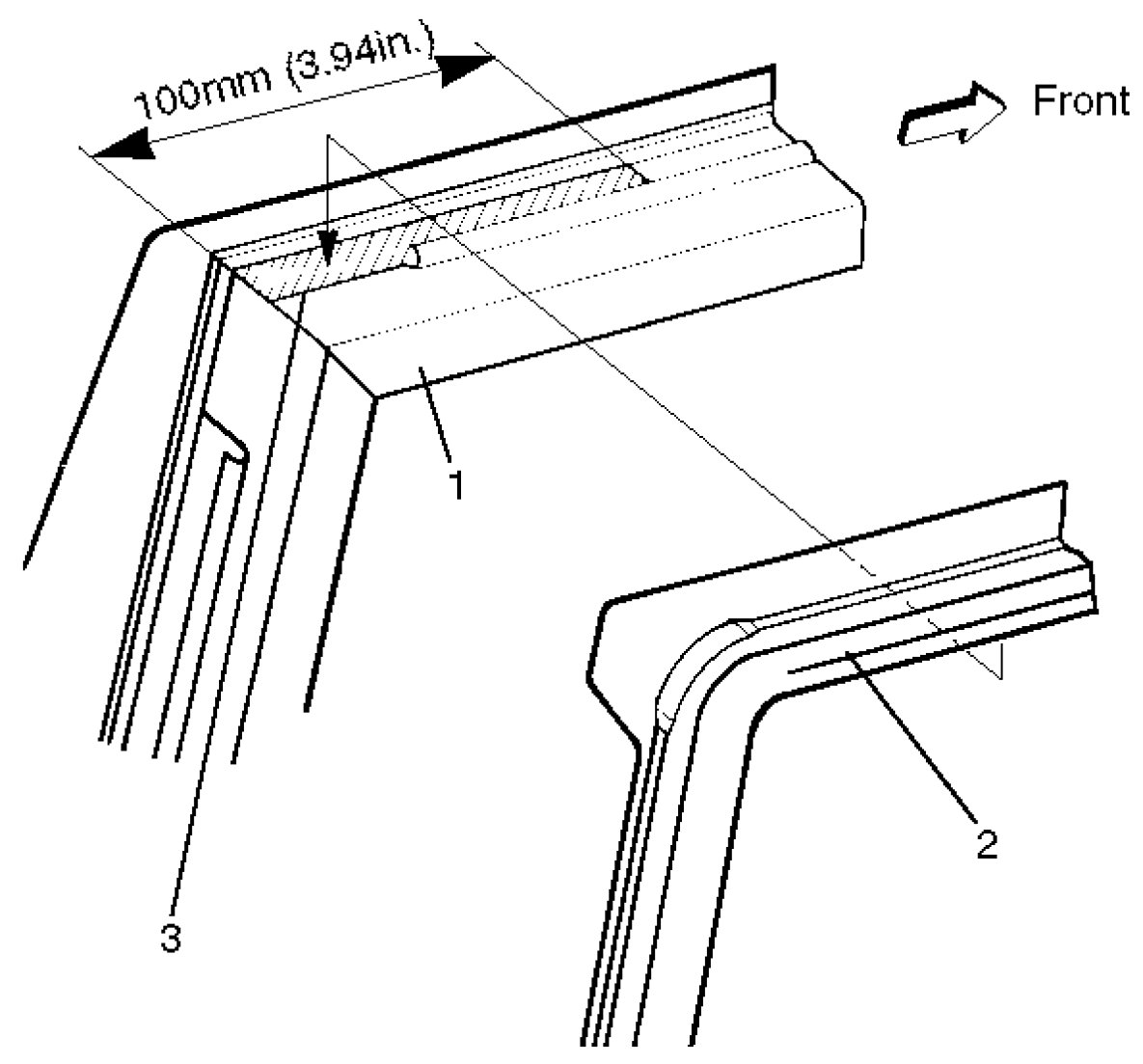 100mm (3.94in.)

Front

1

2

3