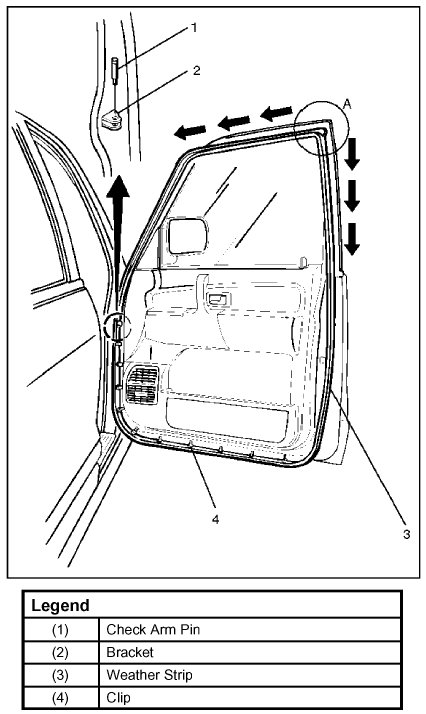 1
2
A
4
3

| Legend | |
|---|---|
| (1) | Check Arm Pin |
| (2) | Bracket |
| (3) | Weather Strip |
| (4) | Clip |