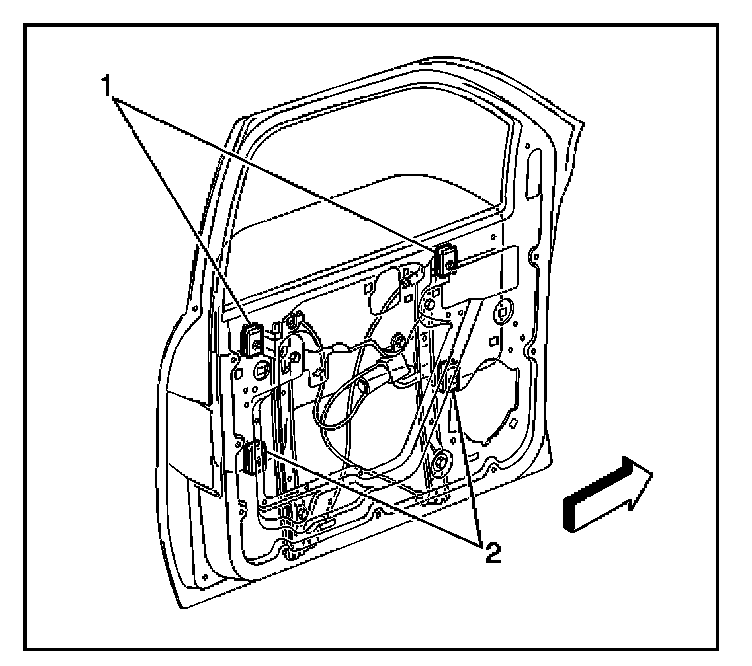 1
2