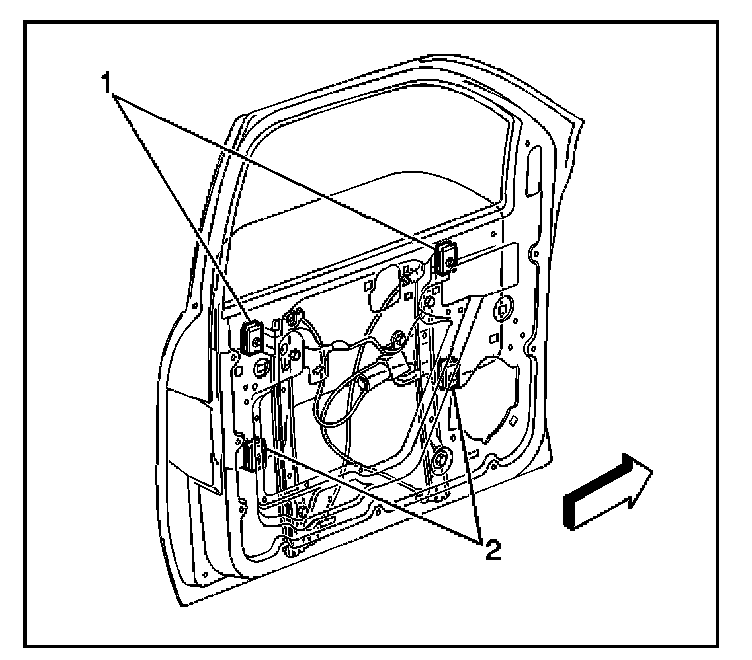 1

2