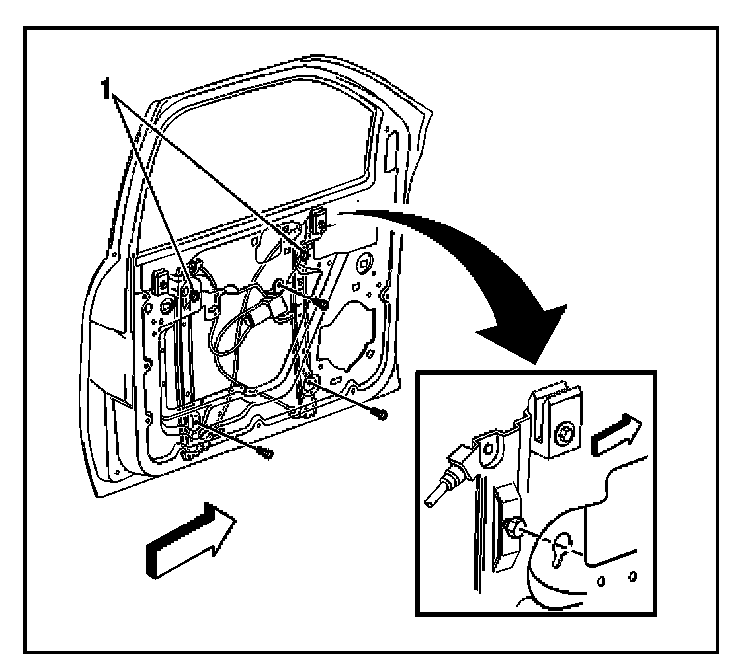 1