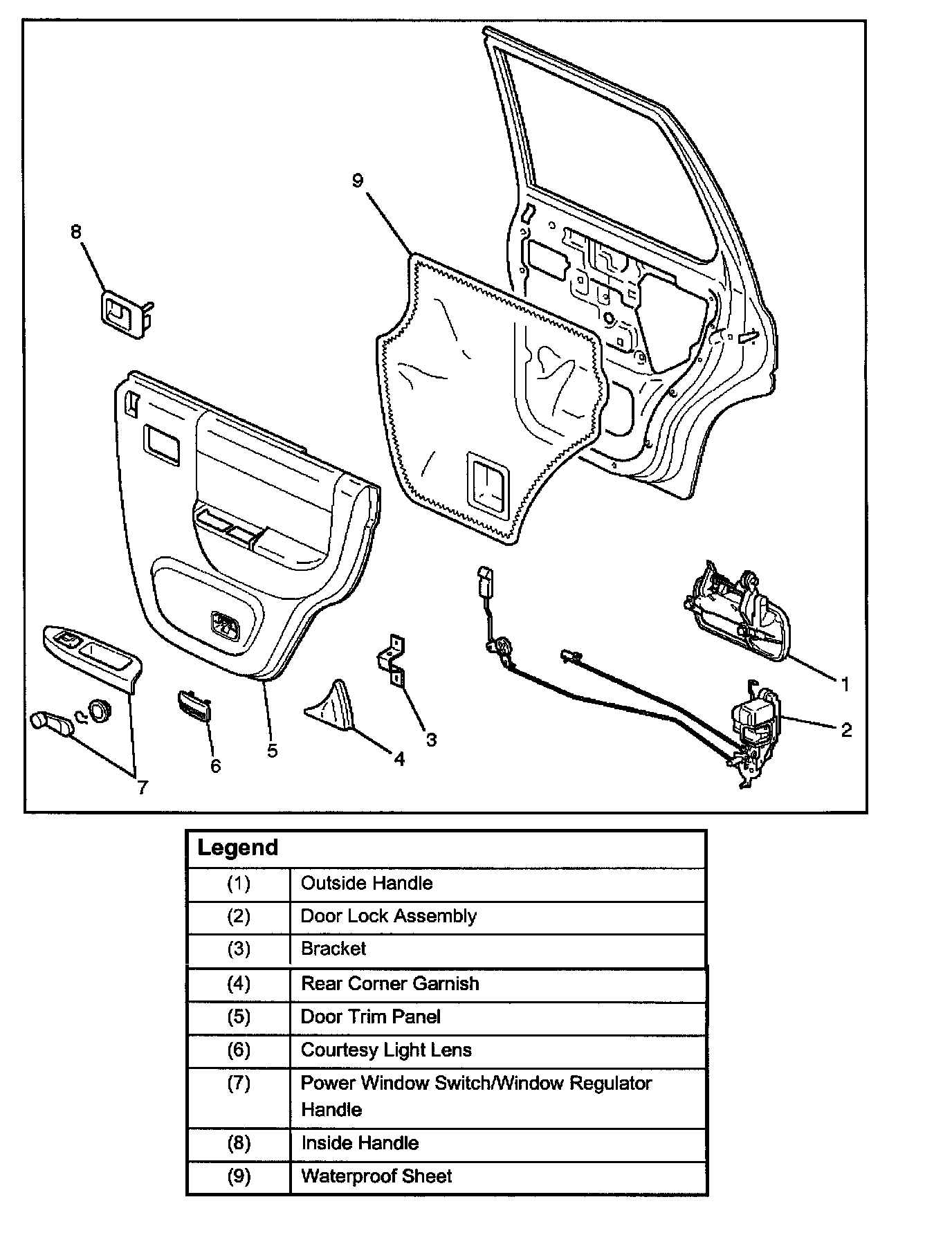 9

8

1

2

3

4

5

6

7

| Legend | |
|---|---|
| (1) | Outside Handle |
| (2) | Door Lock Assembly |
| (3) | Bracket |
| (4) | Rear Corner Garnish |
| (5) | Door Trim Panel |
| (6) | Courtesy Light Lens |
| (7) | Power Window Switch/Window Regulator Handle |
| (8) | Inside Handle |
| (9) | Waterproof Sheet |