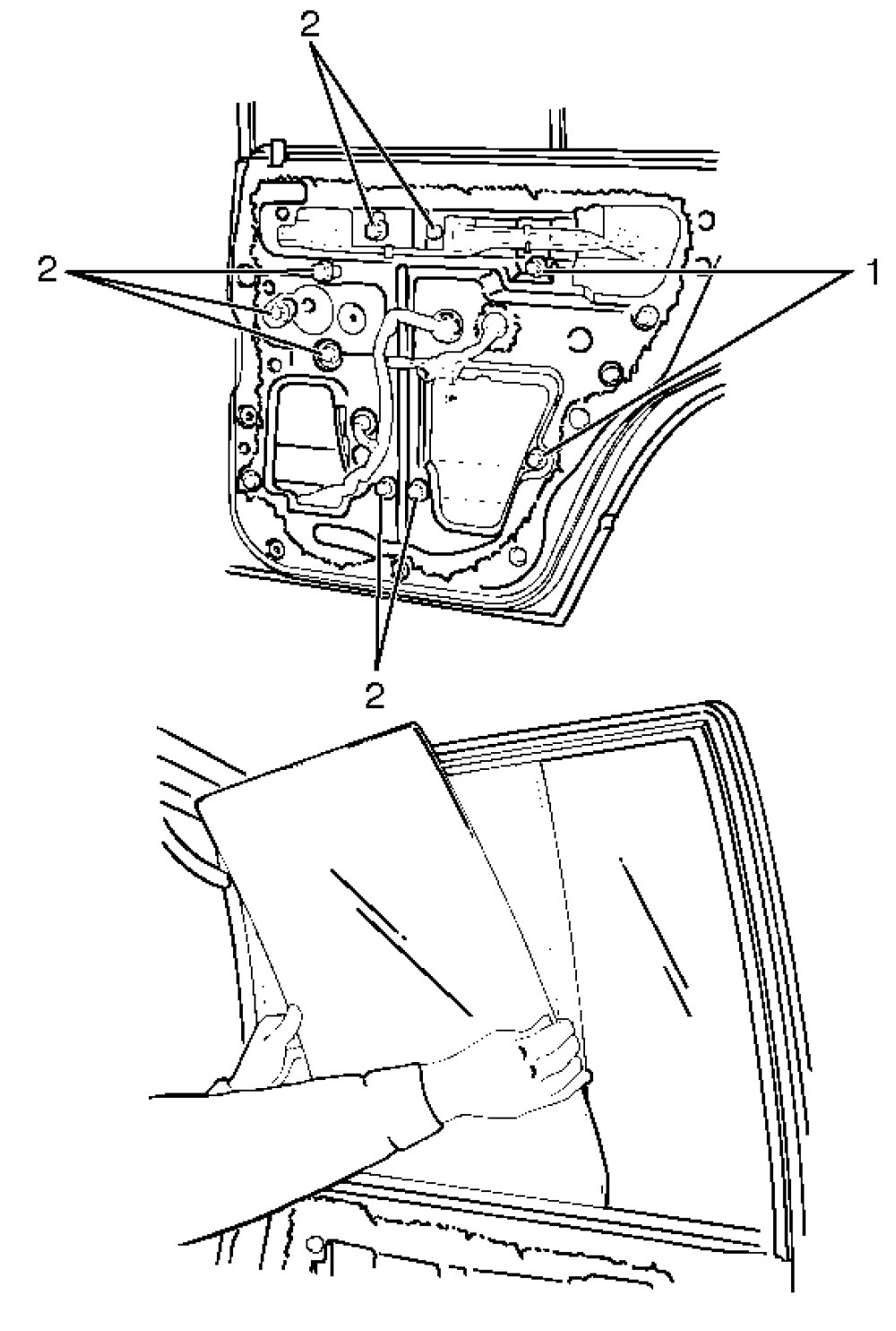 2
2
1
2