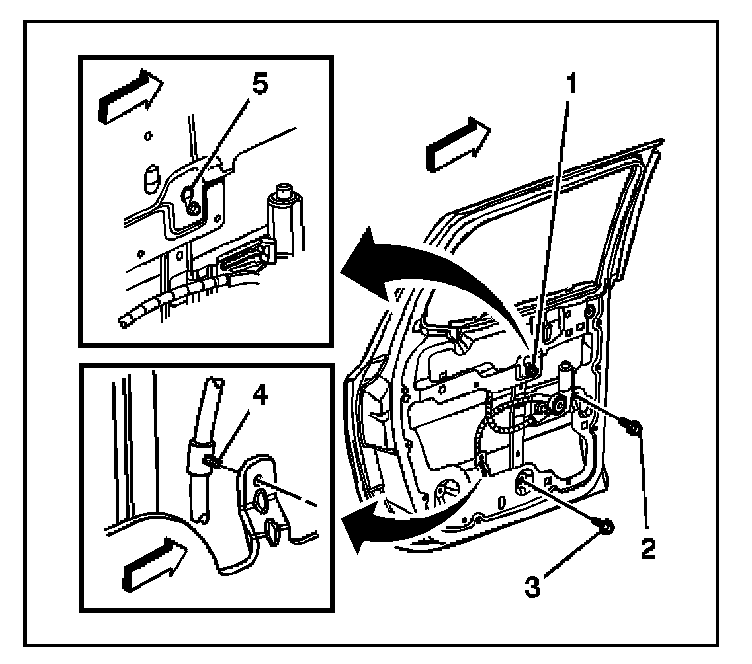 5

1

4

2

3