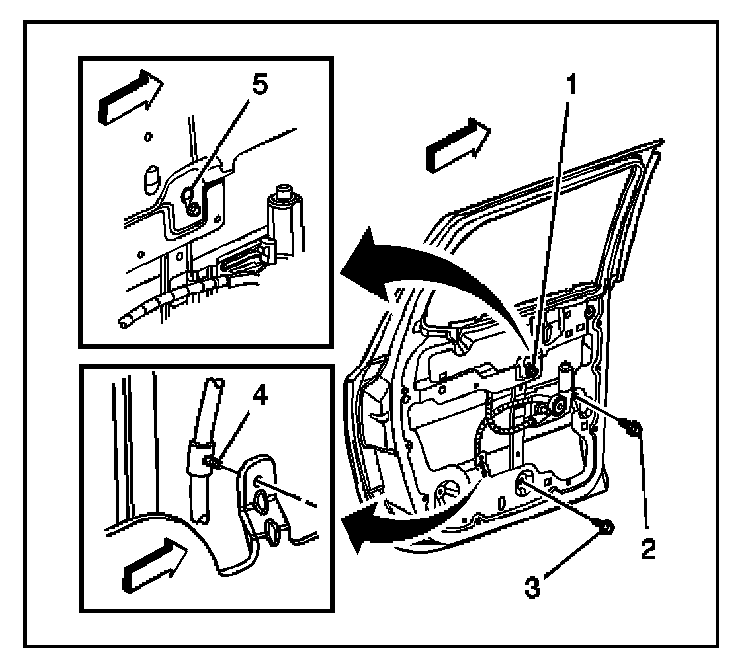 5
1
4
2
3