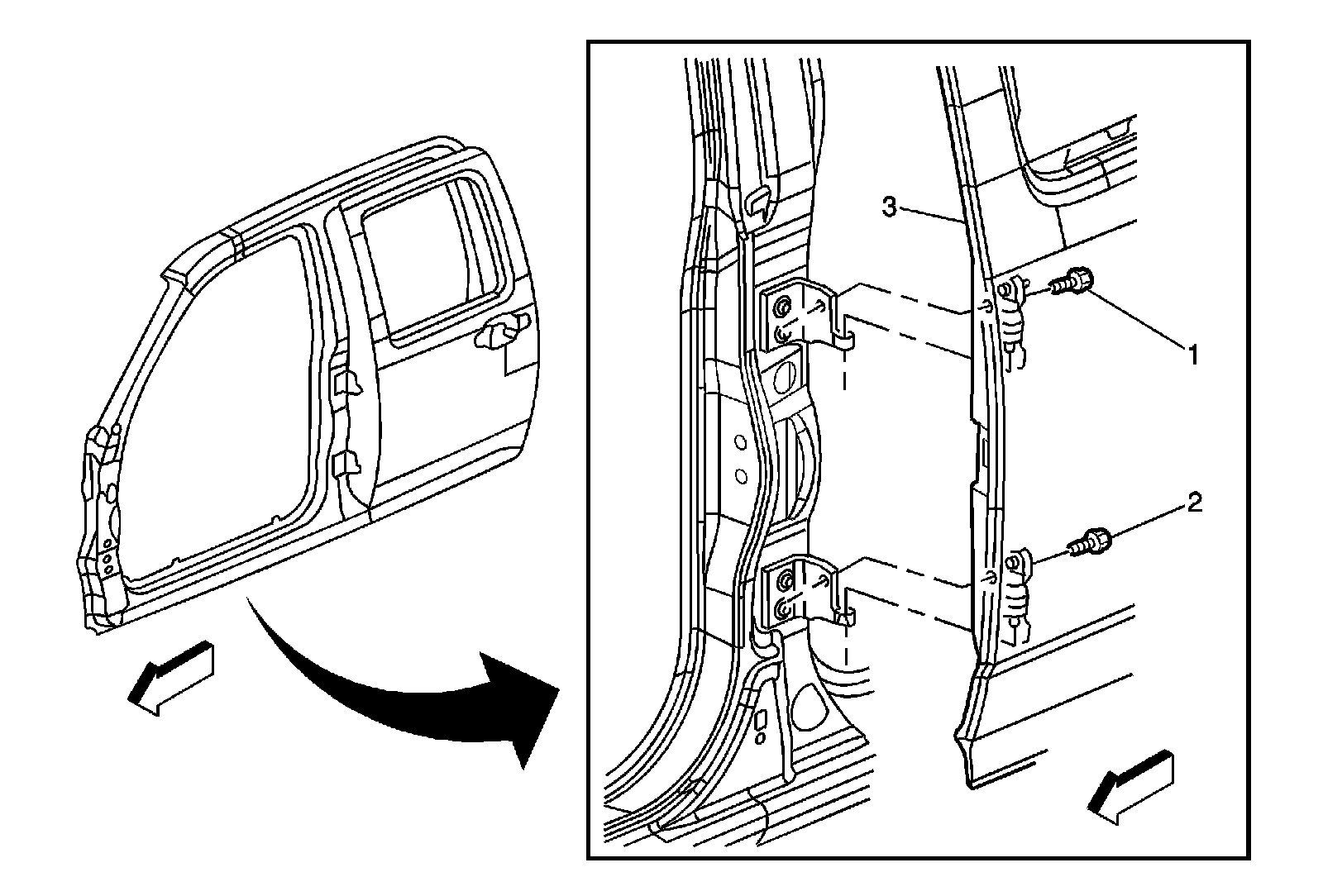 3
1
2