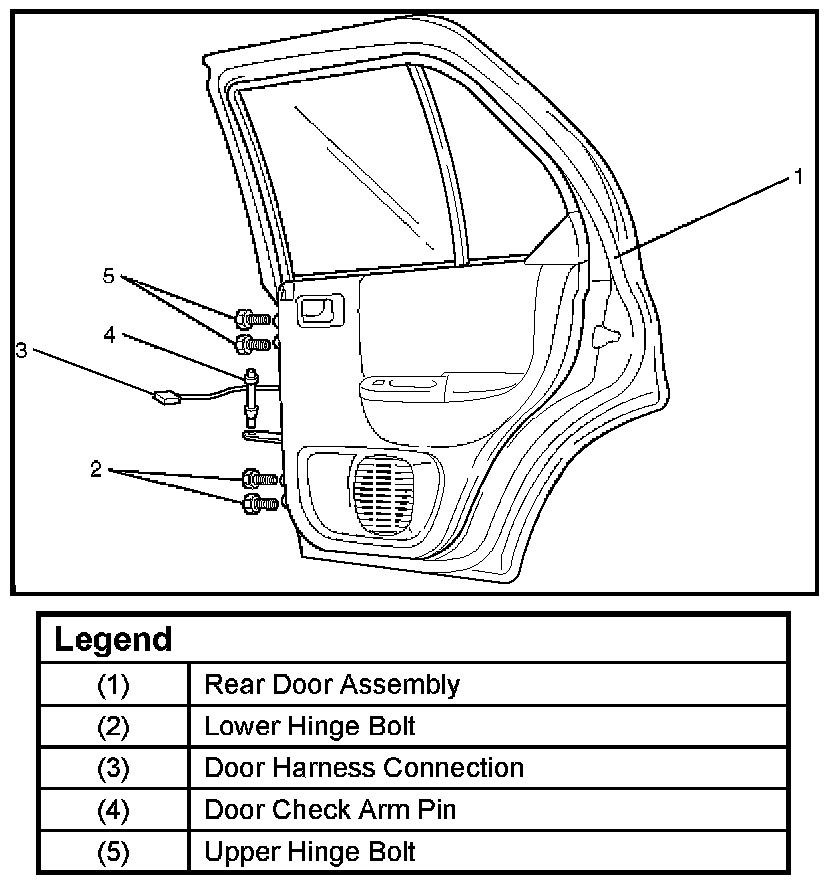 1
5
4
3
2

| Legend | |
|---|---|
| (1) | Rear Door Assembly |
| (2) | Lower Hinge Bolt |
| (3) | Door Harness Connection |
| (4) | Door Check Arm Pin |
| (5) | Upper Hinge Bolt |