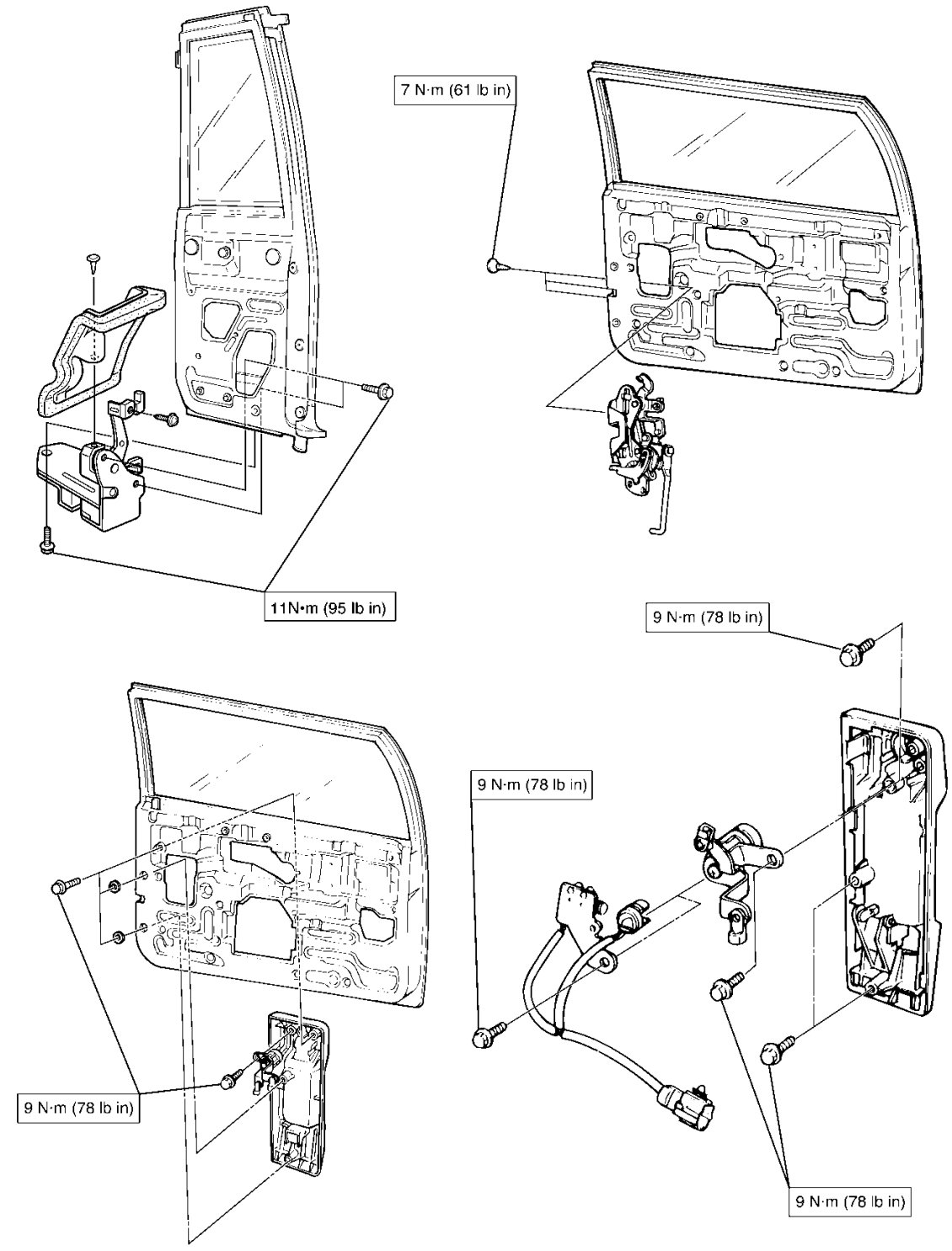 7 N·m (61 lb in)

11N•m (95 lb in)

9 N·m (78 lb in)

9 N·m (78 lb in)

9 N·m (78 lb in)

9 N·m (78 lb in)